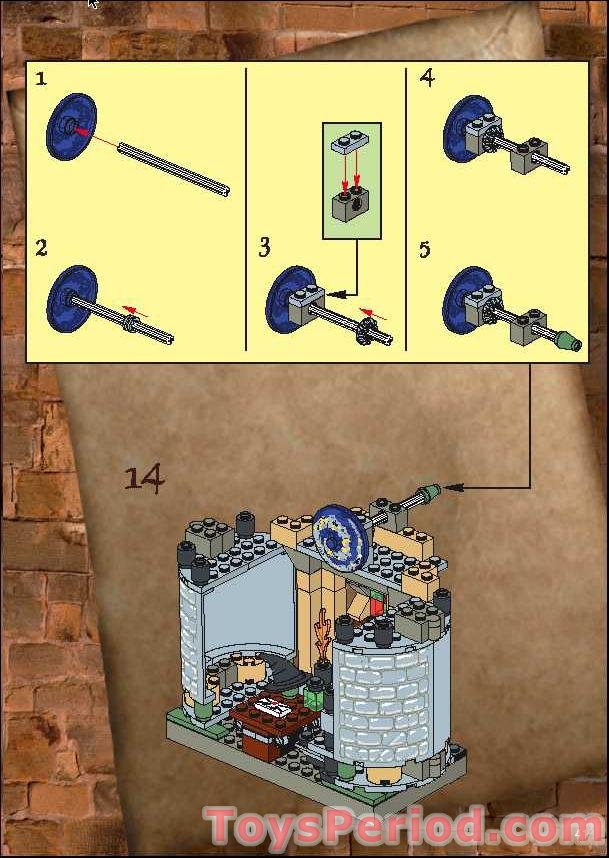 1

2

3

4

5

14

ToysPeriod.com