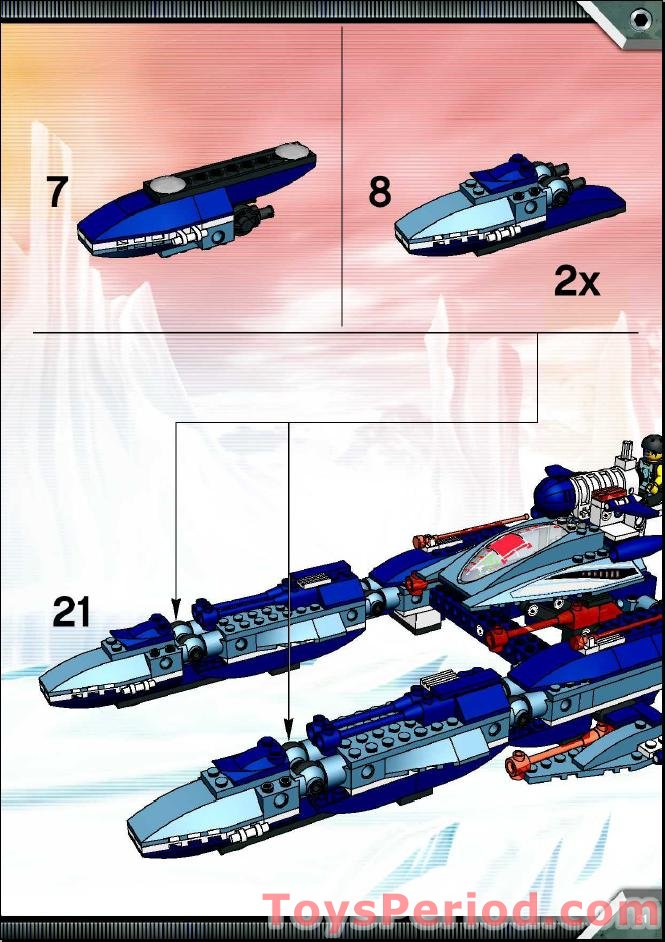 7

8

2x

21

ToysPeriod.com