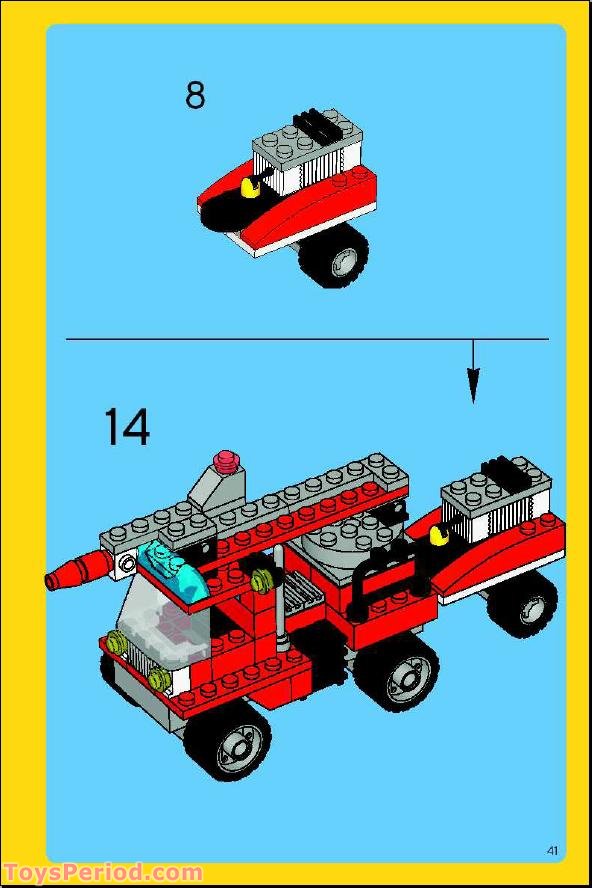 8

14

41

ToysPeriod.com