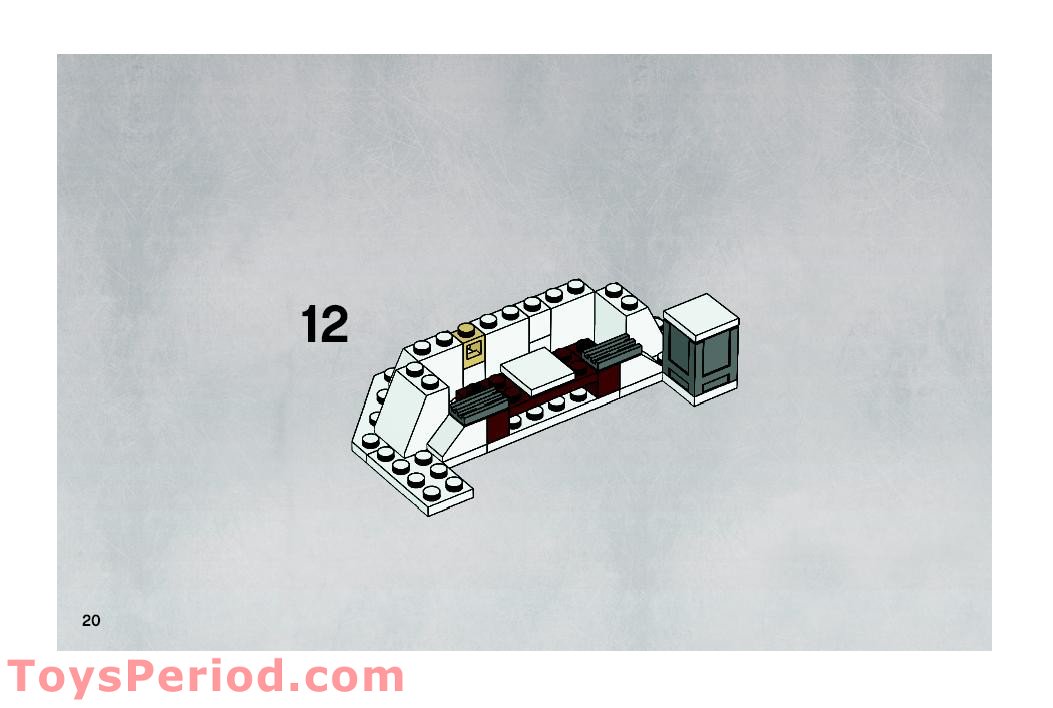 12

20

ToysPeriod.com