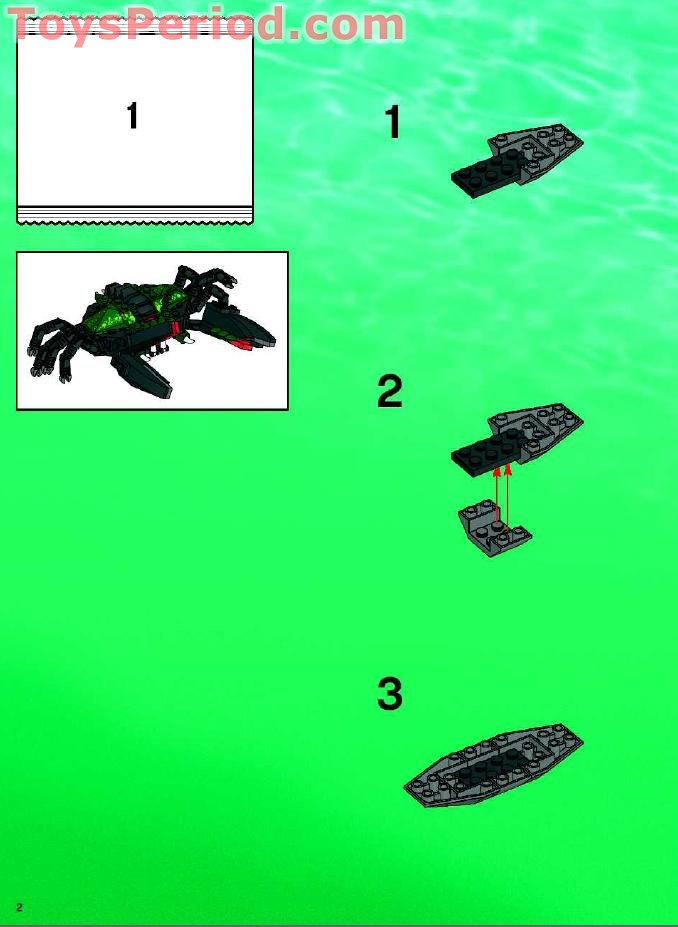 ToysPeriod.com

1

1

2

3

2