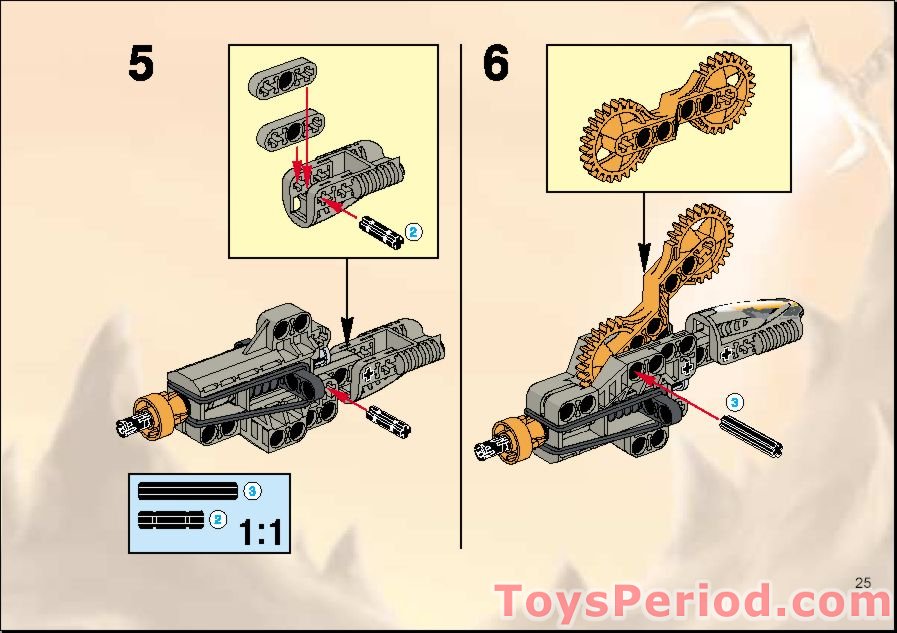 5

2

3

2

1:1

6

3

25

ToysPeriod.com