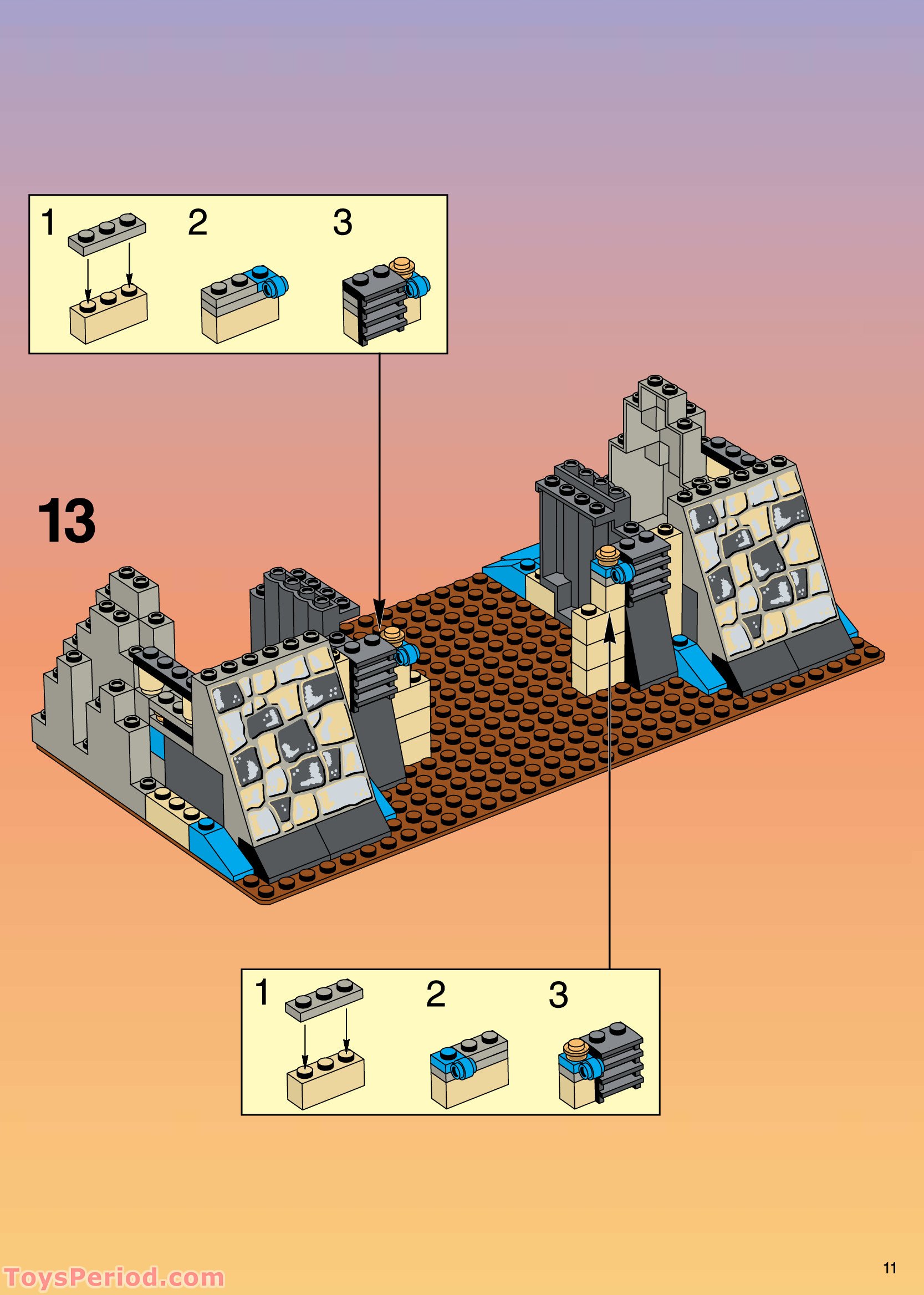 1 2 3

13

1 2 3

ToysPeriod.com

11