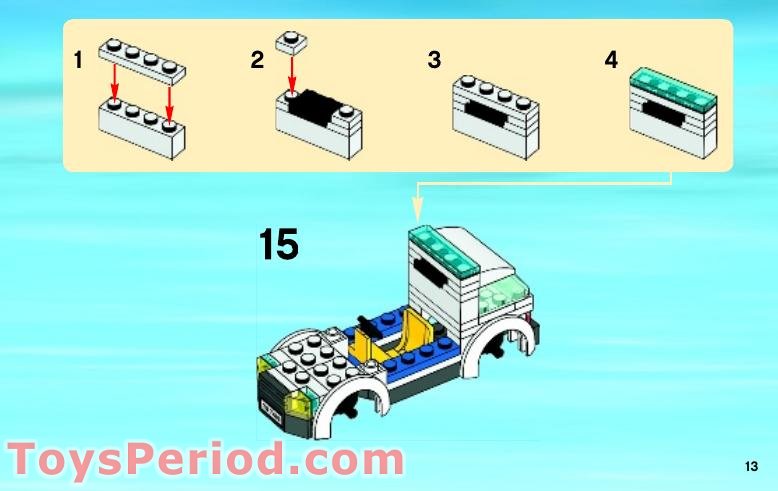 1

2

3

4

15

ToysPeriod.com

13