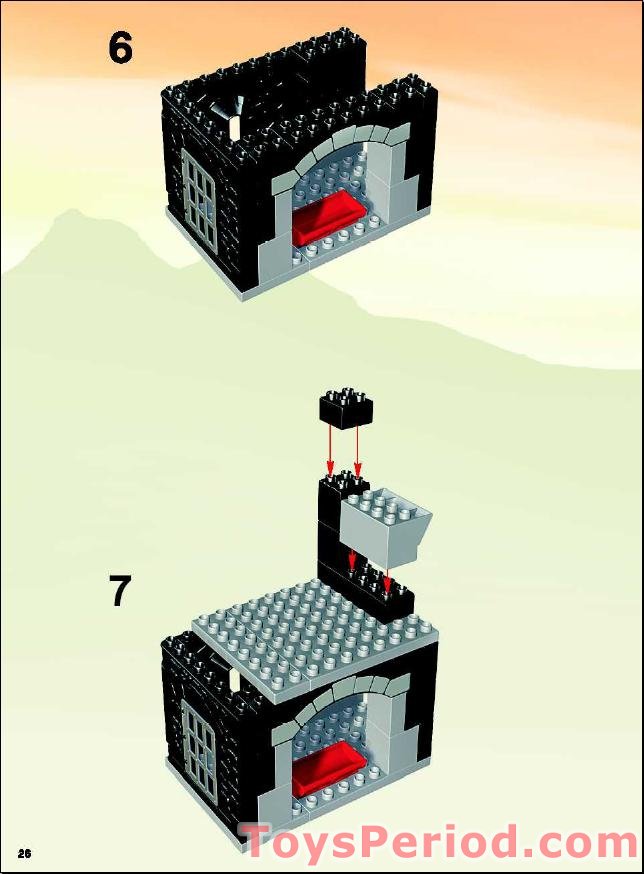 6

7

26

ToysPeriod.com