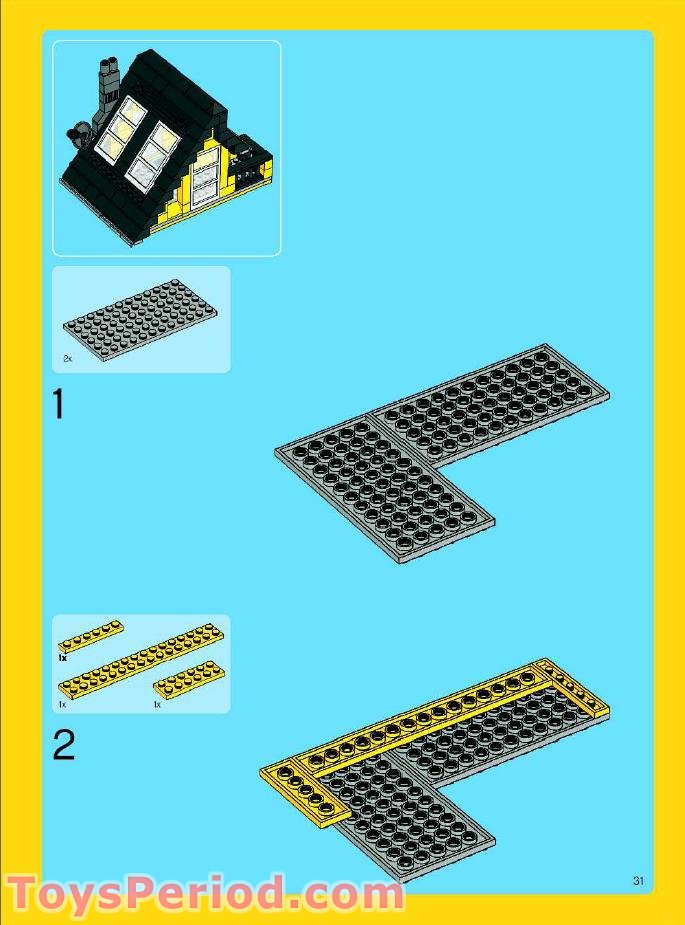 2x

1

1x

1x

1x

2

31

ToysPeriod.com