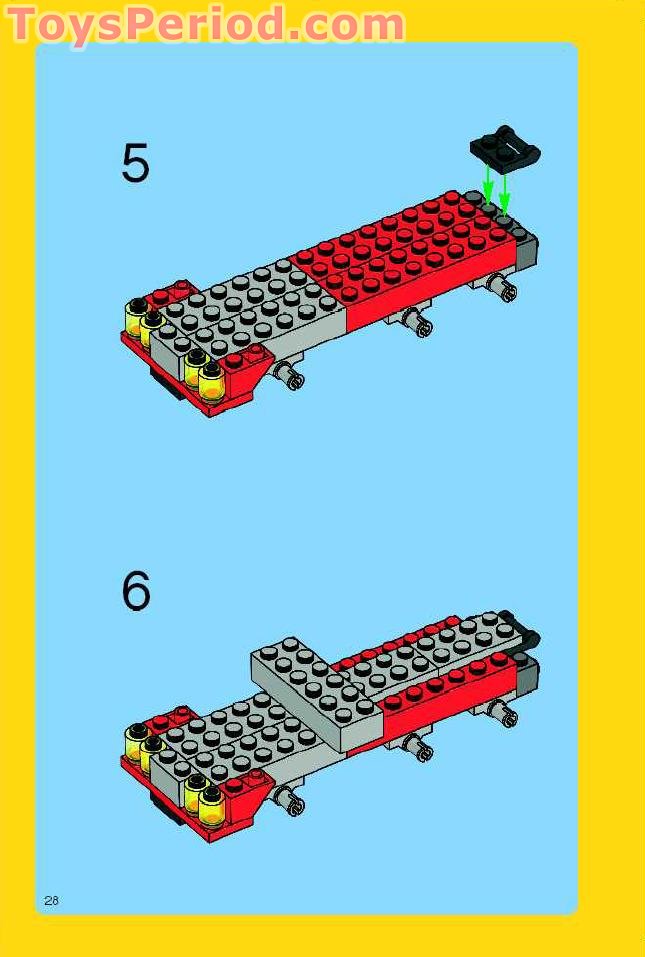 ToysPeriod.com

5

6

28