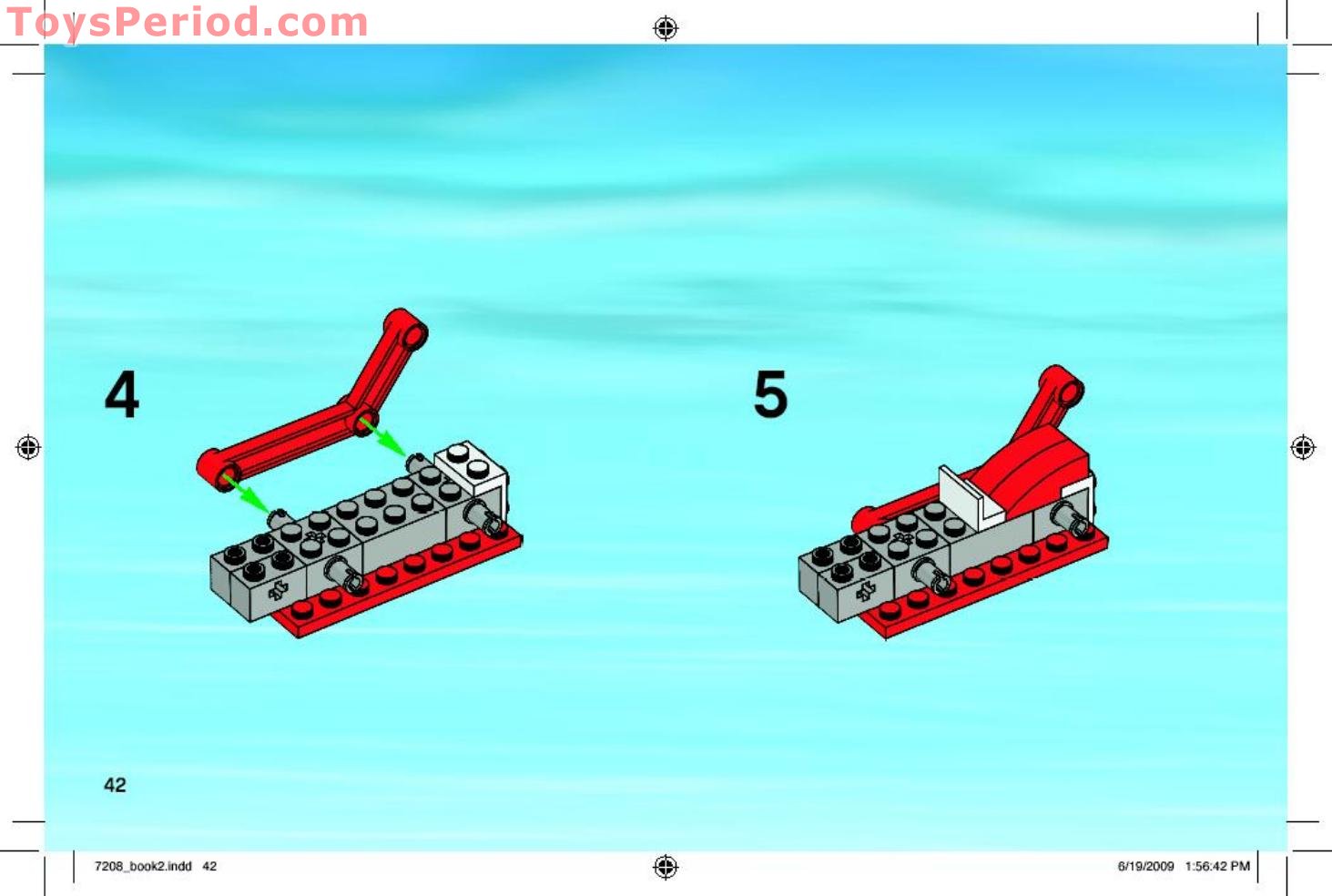 ToysPeriod.com

4

5

42

7208_book2.indd 42

6/19/2009 1:56:42 PM