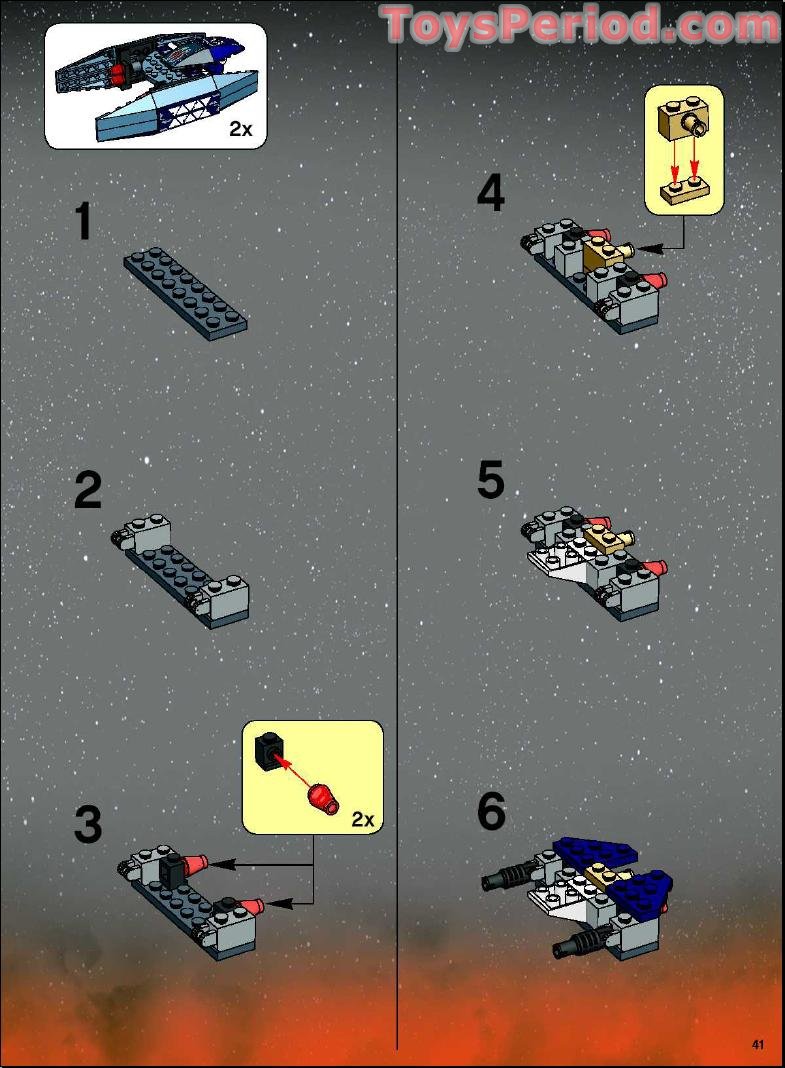 ToysPeriod.com

2x

1

2

3

2x

4

5

6

41