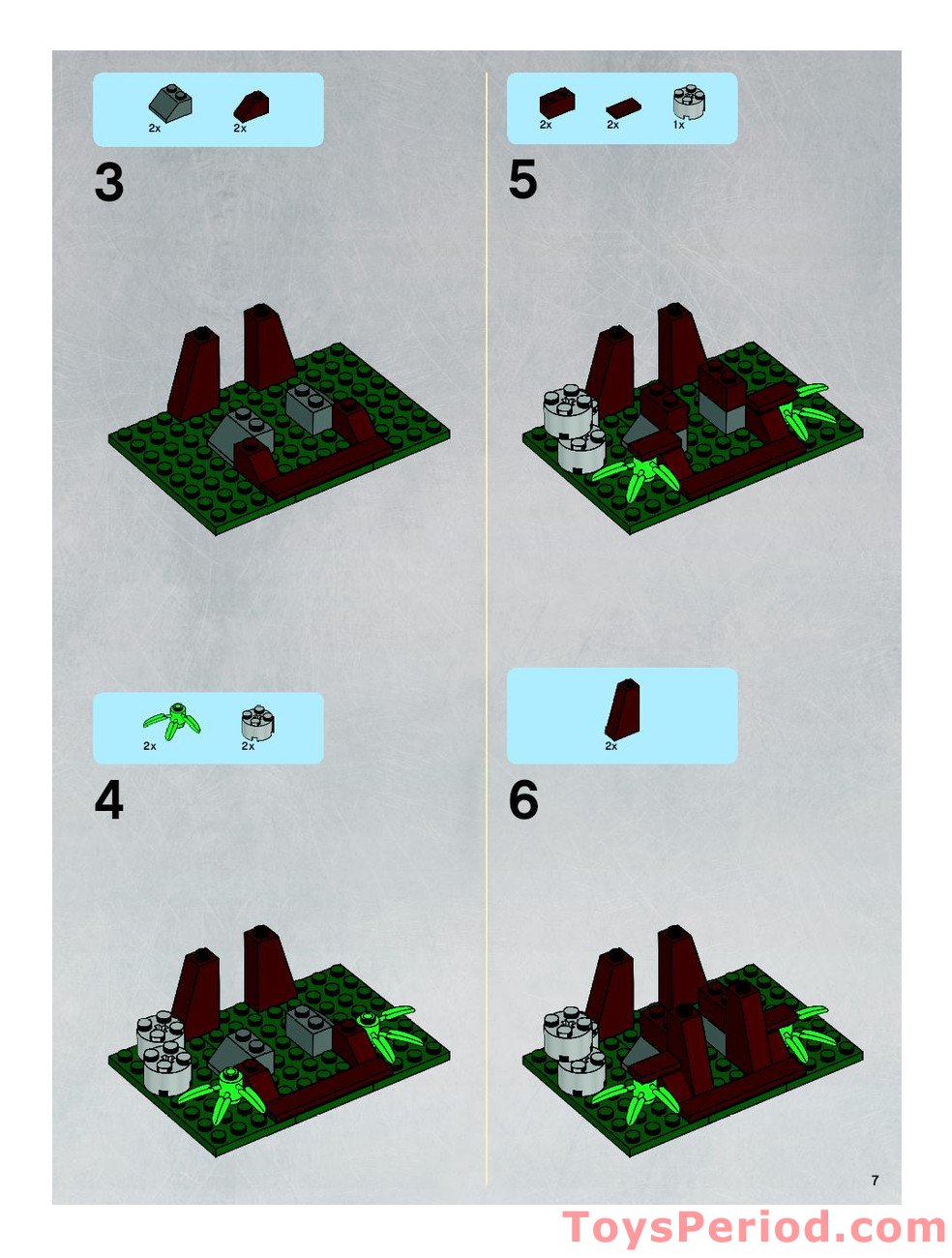 2x 2x

3

2x 2x

4

2x 2x 1x

5

2x

6

7

ToysPeriod.com