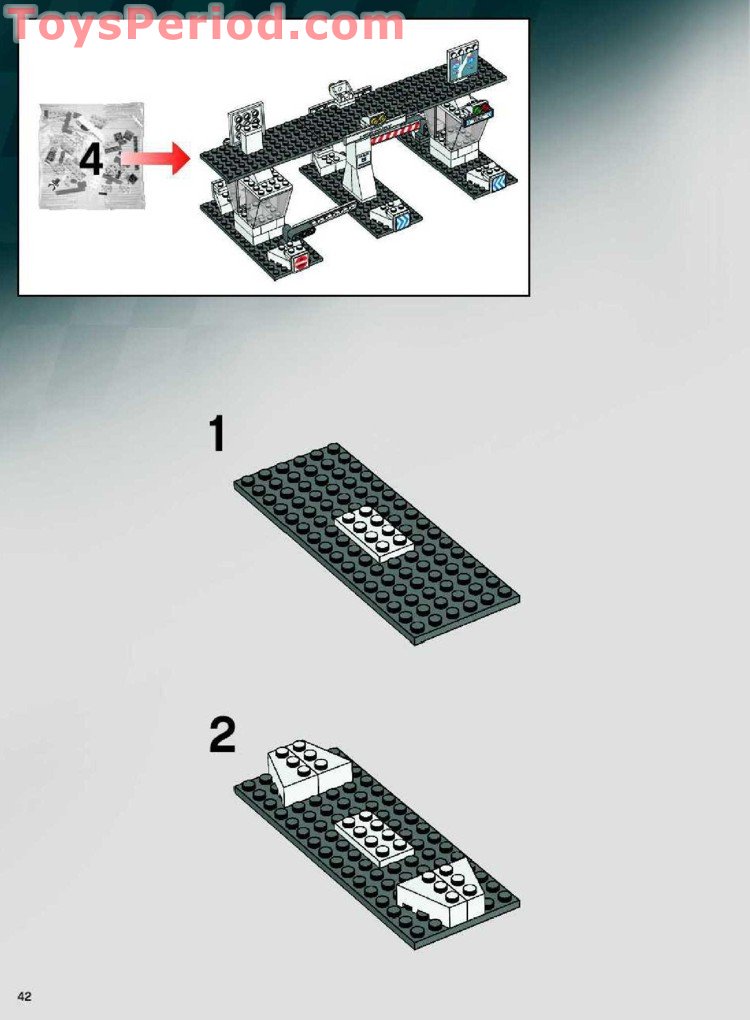 ToysPeriod.com

4

1

2

42