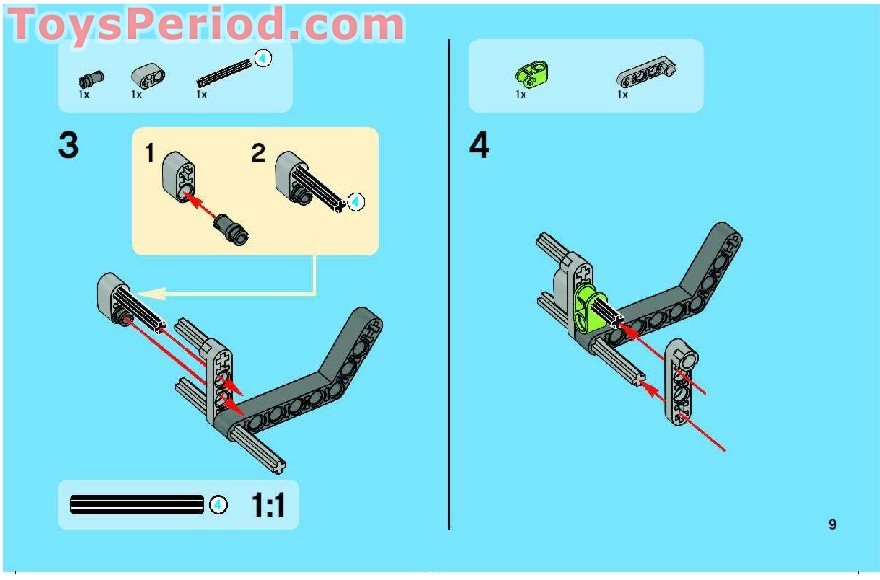 ToysPeriod.com

1x 1x 1x 4

3

1 2 4

4 1:1

1x 1x

4

9