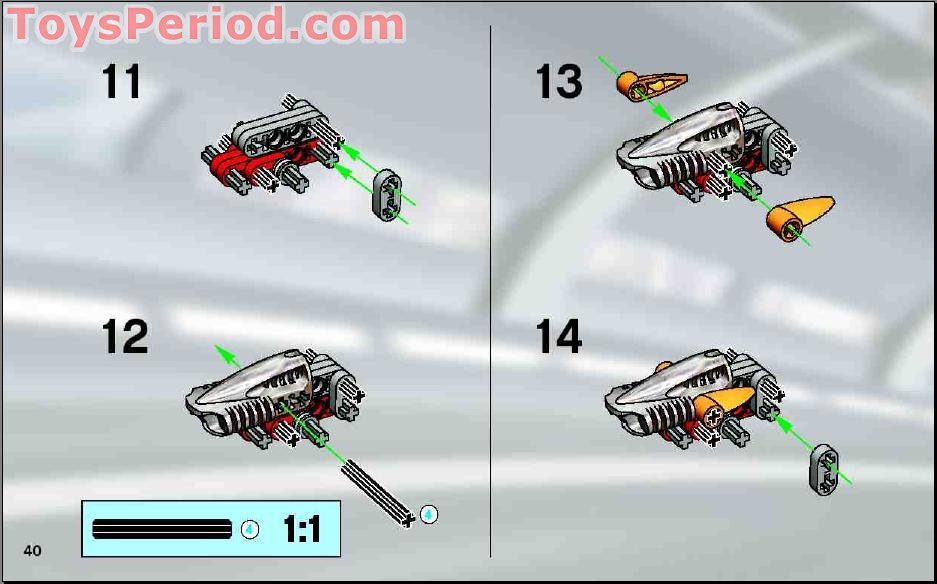 ToysPeriod.com

11

12

4

4

1:1

40

13

14