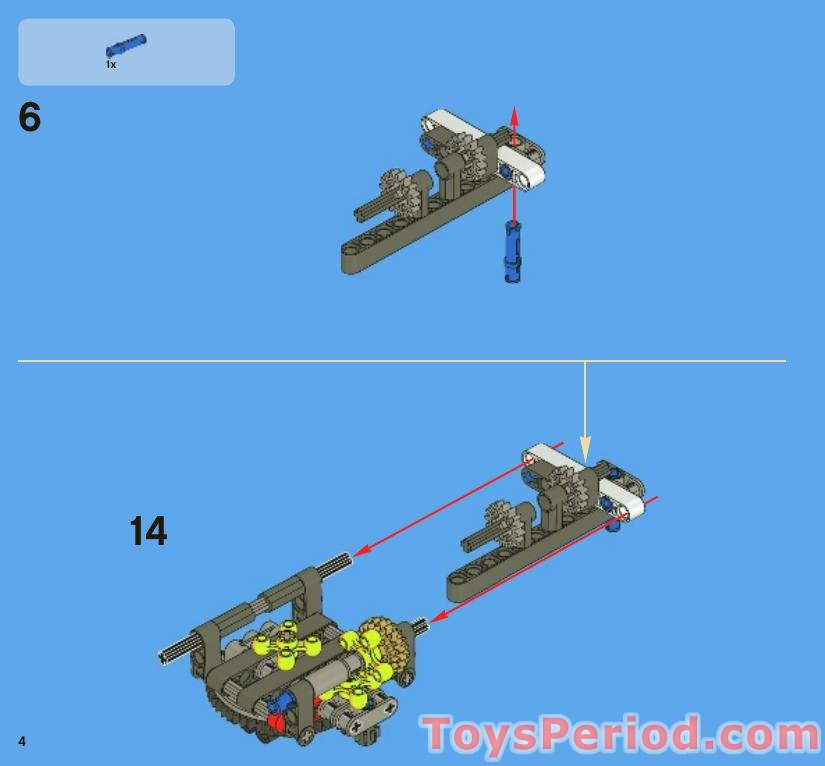 1x

6

14

4

ToysPeriod.com