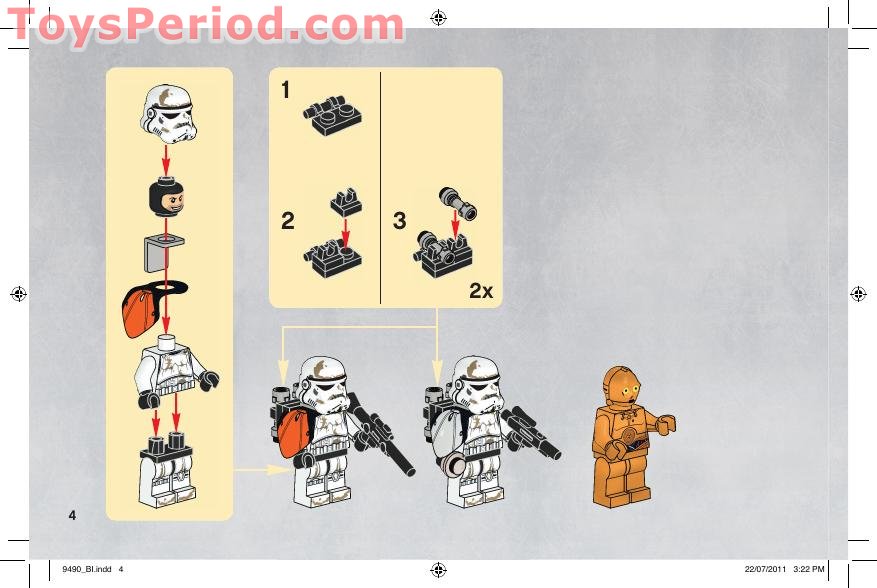 ToysPeriod.com

1

2

3

2x

4

9490_BI.indd 4

22/07/2011 3:22 PM