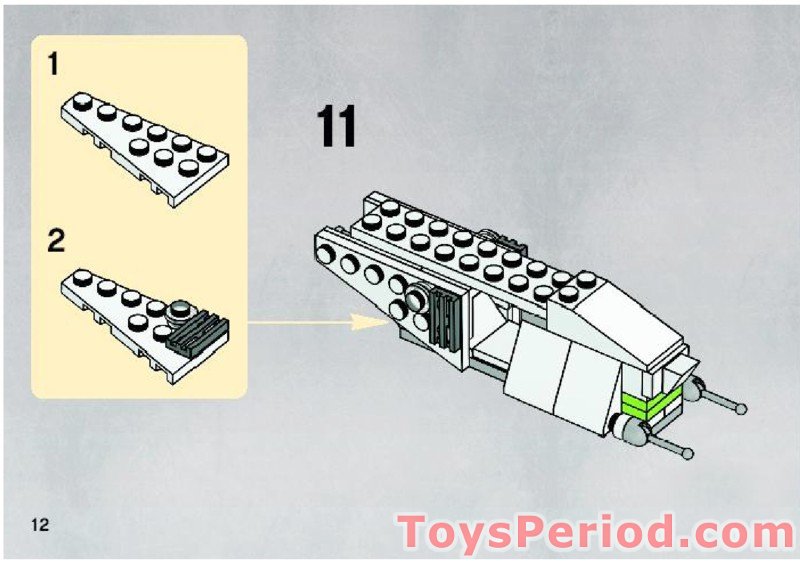 1

2

11

12

ToysPeriod.com