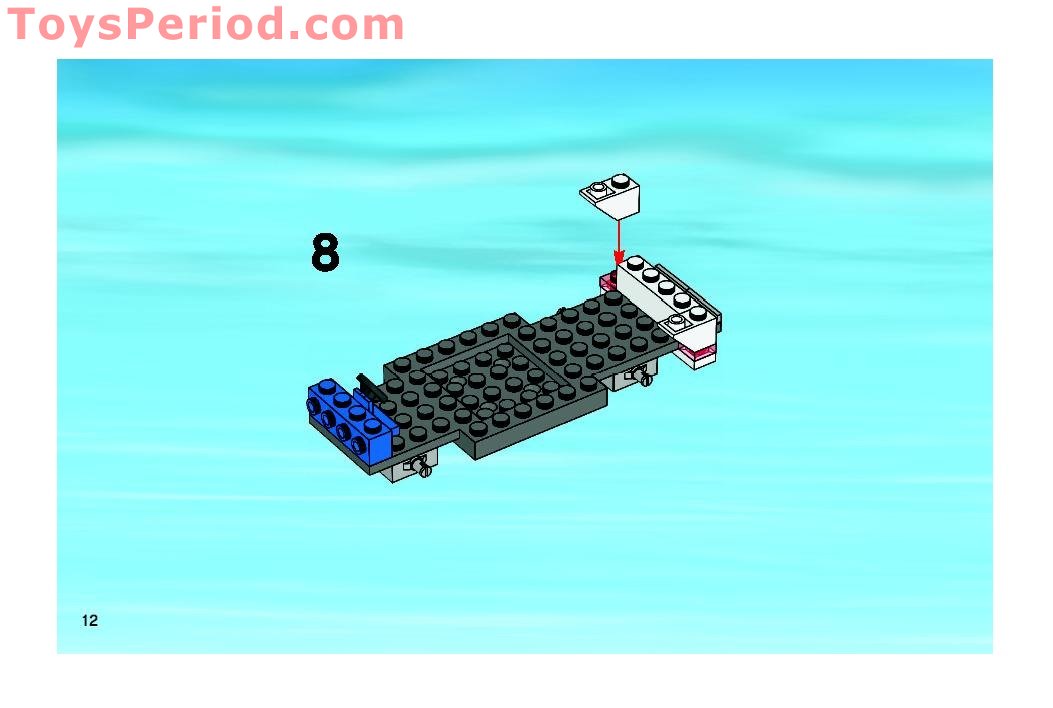 ToysPeriod.com

8

12