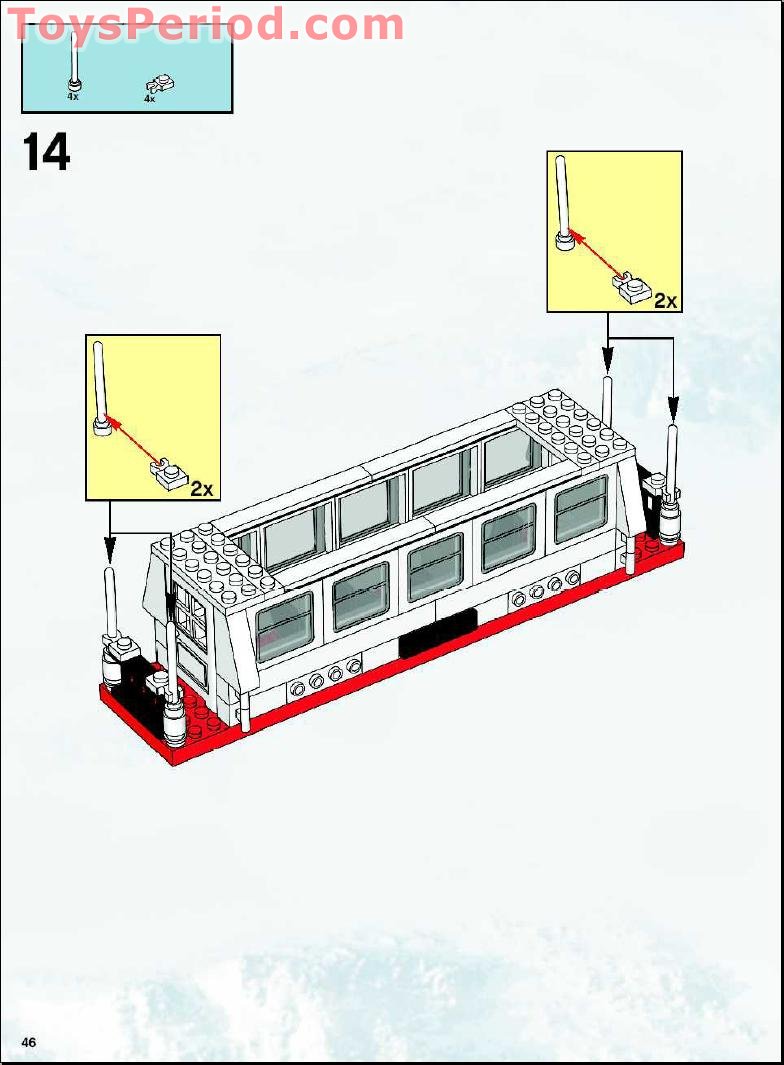 ToysPeriod.com

4x

4x

14

2x

2x

46