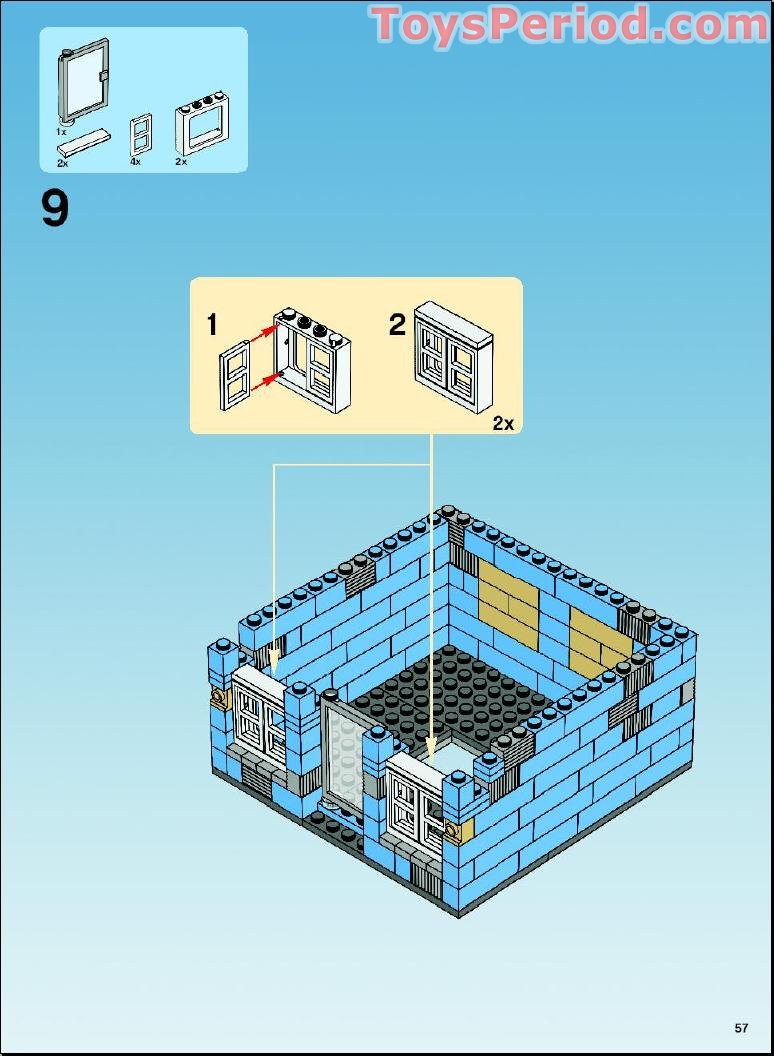 ToysPeriod.com

1x
2x
4x
2x

9

1
2
2x

57