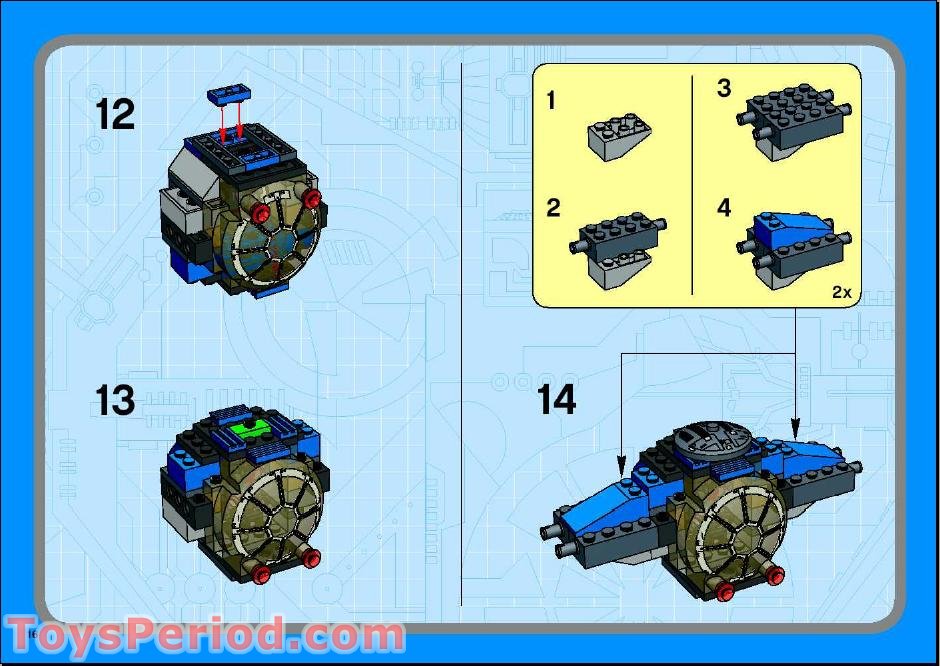 12

13

1

2

3

4

2x

14

16

ToysPeriod.com