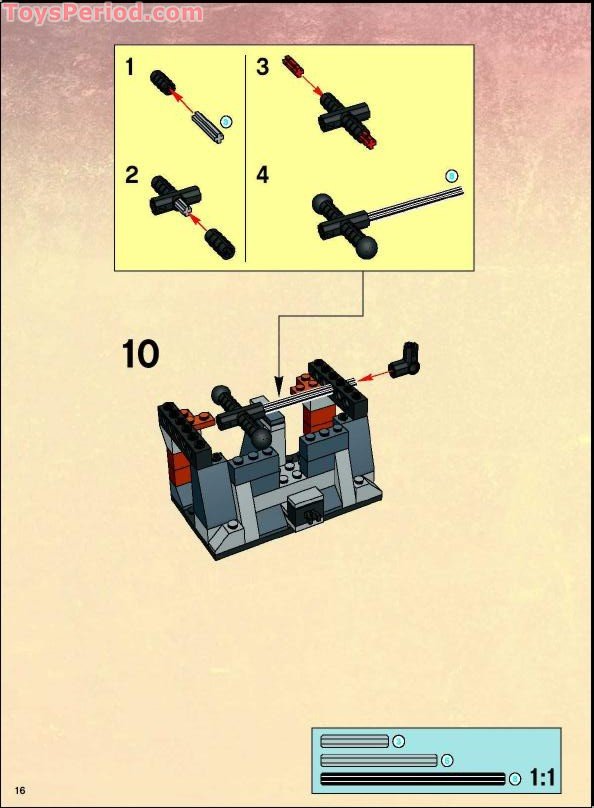 ToysPeriod.com

1
3
2
4

10

1:1

16