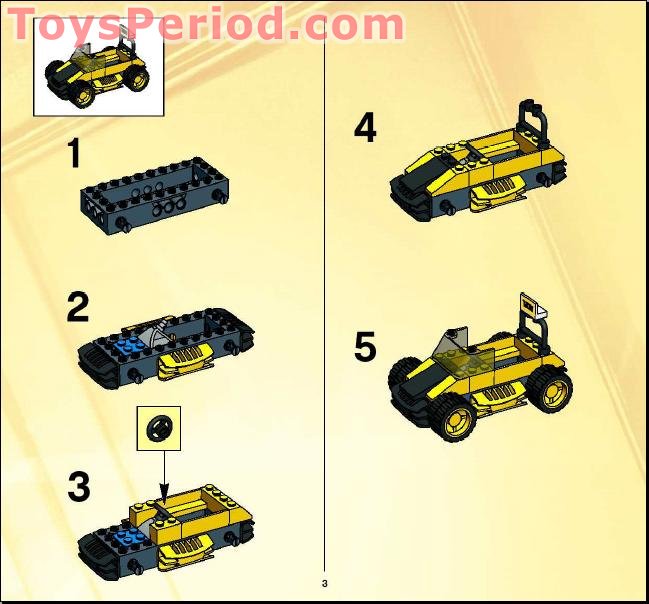 ToysPeriod.com

1

2

3

4

5

3