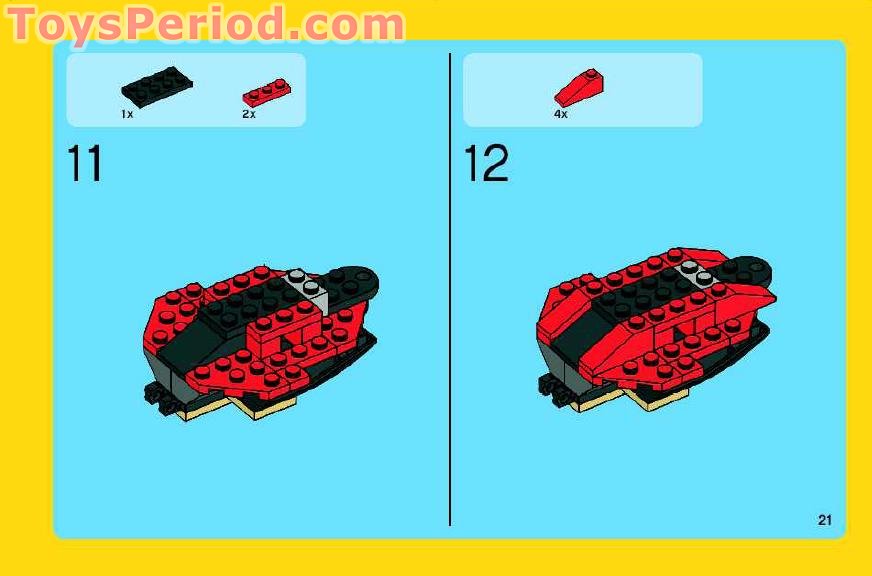 ToysPeriod.com

1x
2x

11

4x

12

21