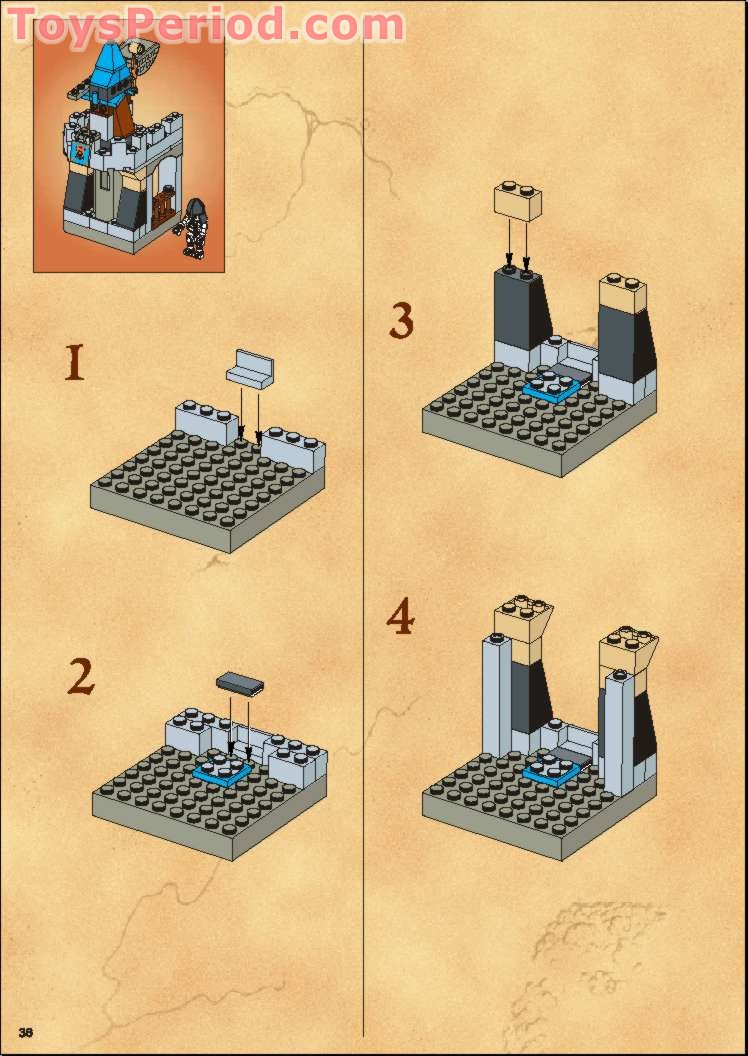 ToysPeriod.com

1

2

3

4

38