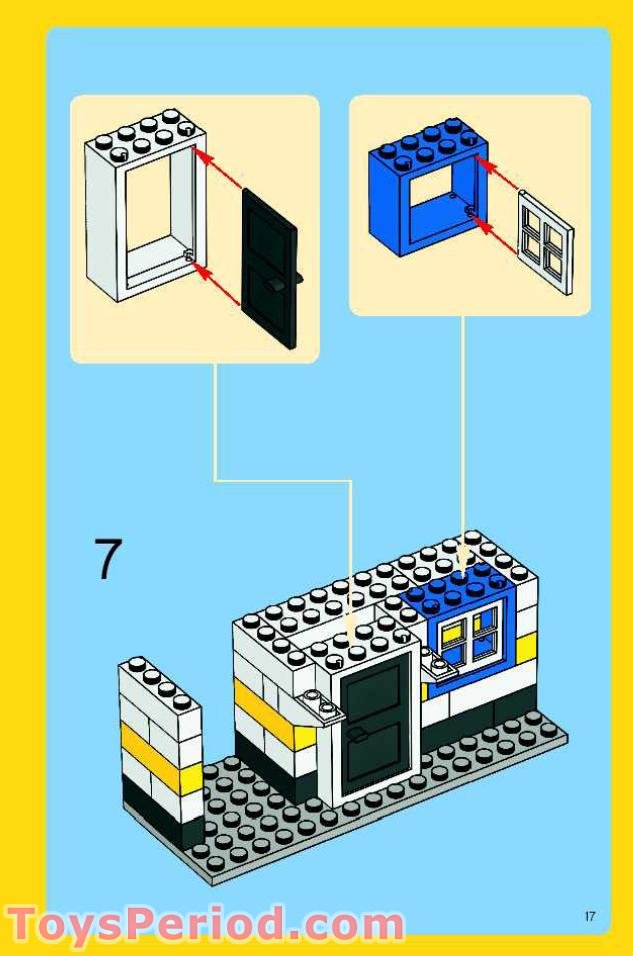 7

17

ToysPeriod.com