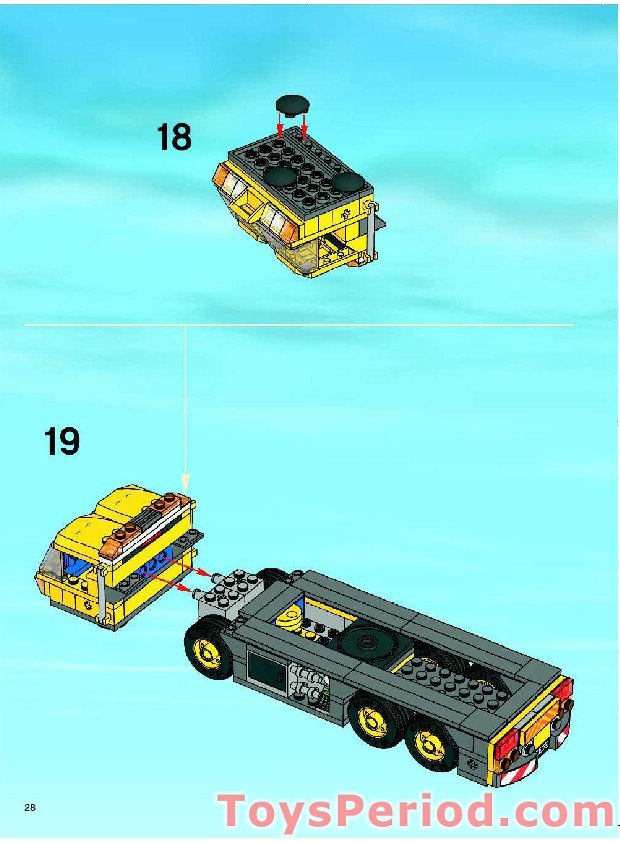 18

19

28

ToysPeriod.com