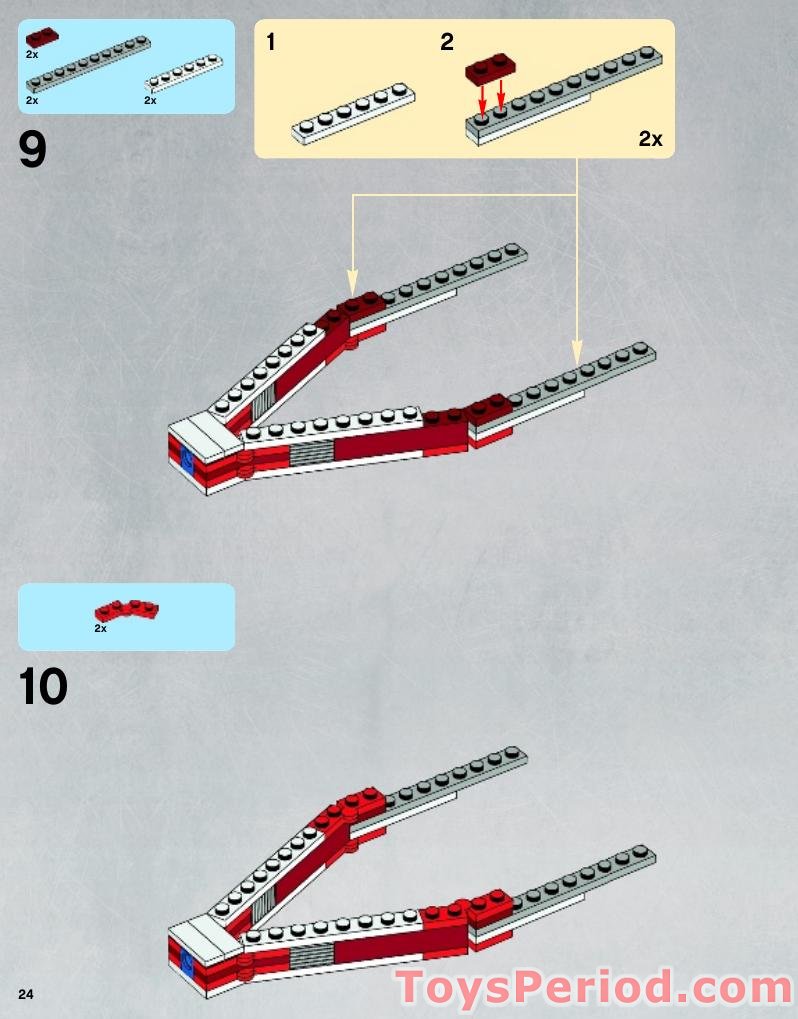 2x
2x
2x

9

1

2

2x

2x

10

24

ToysPeriod.com