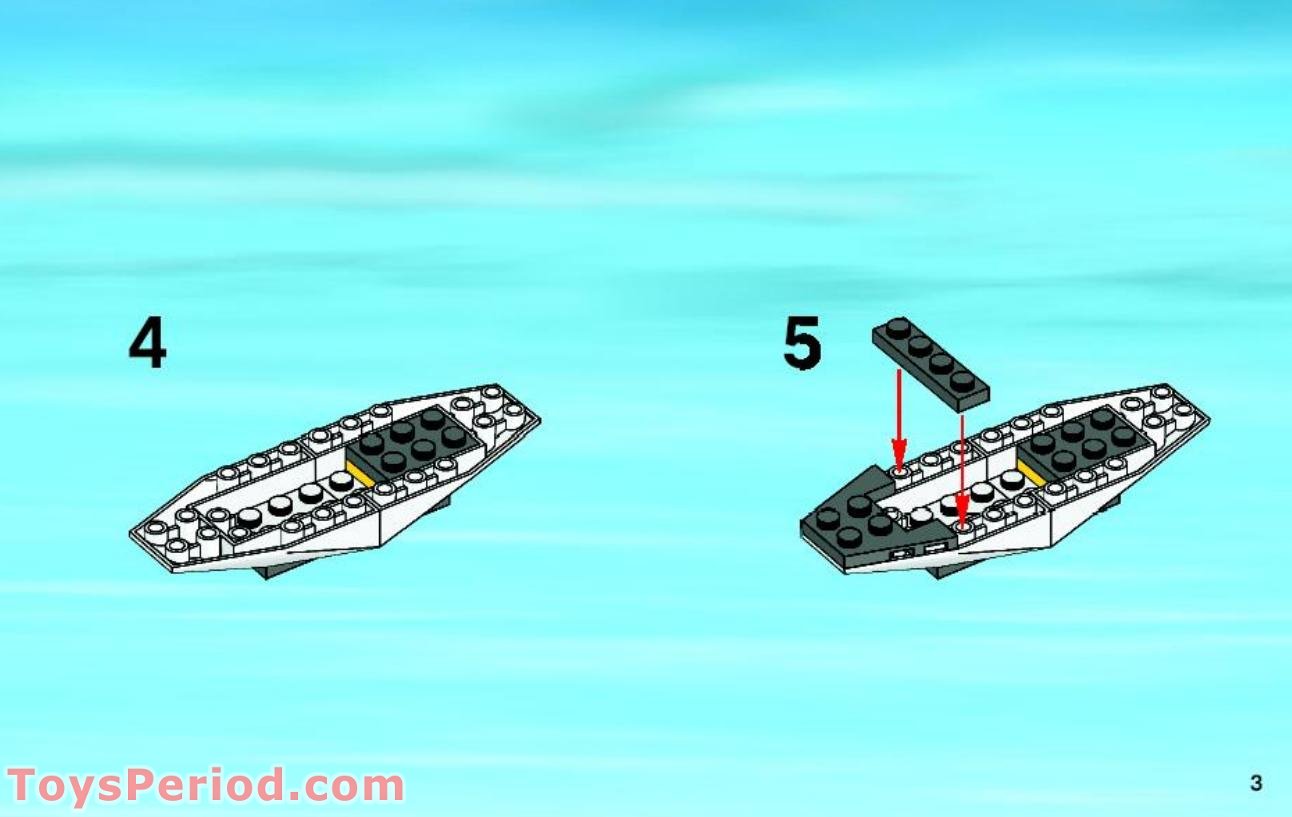 4

5

ToysPeriod.com

3