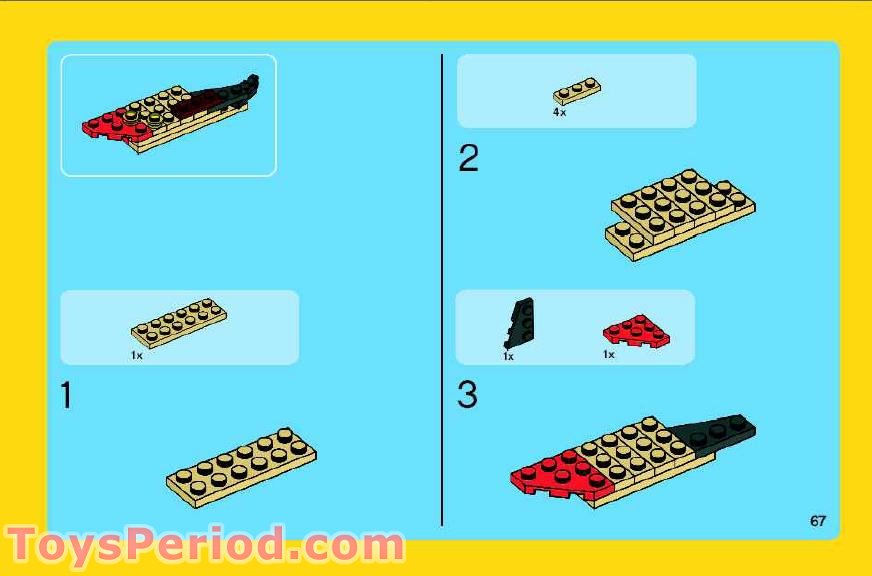 1x

1

4x

2

1x

1x

3

67

ToysPeriod.com