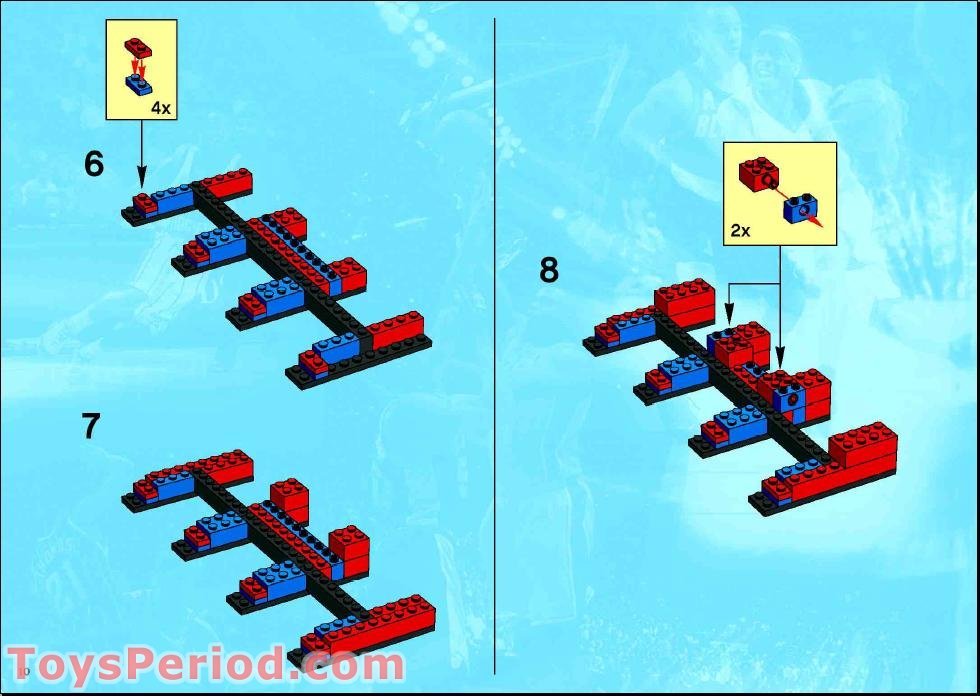 4x

6

7

2x

8

ToysPeriod.com