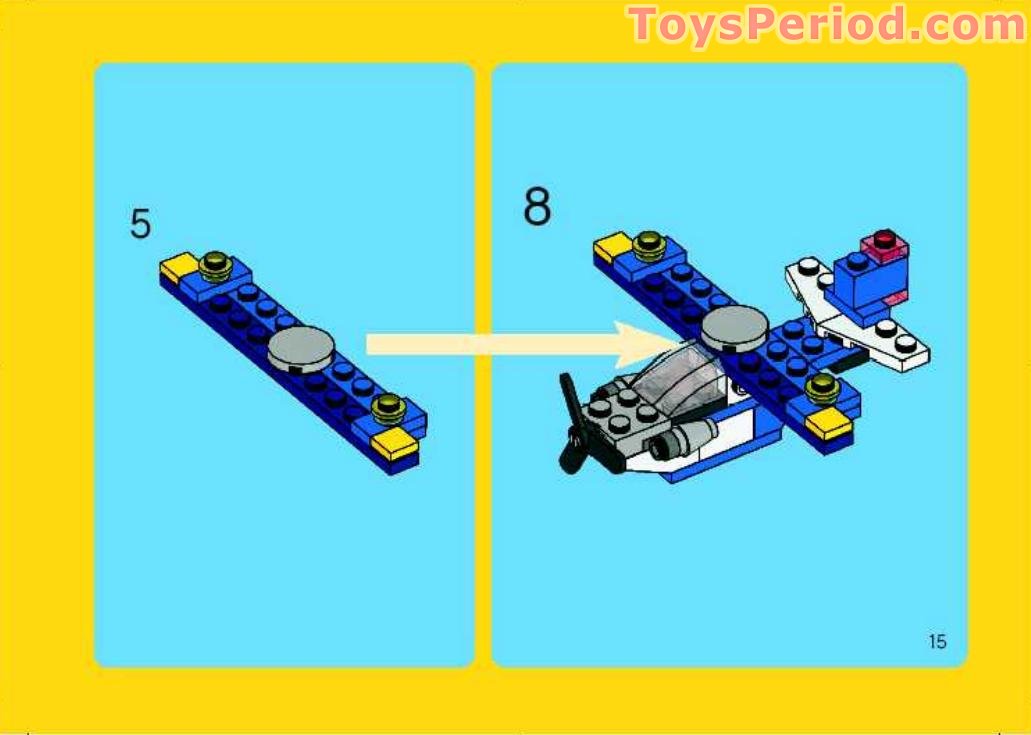 ToysPeriod.com

5

8

15