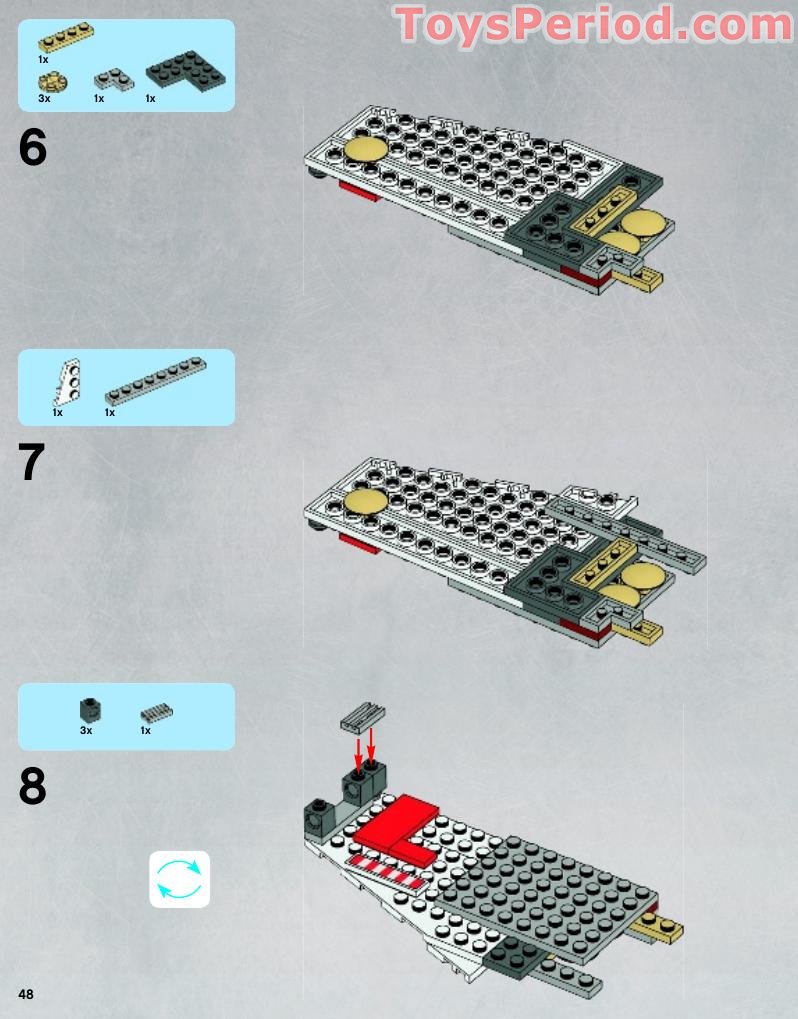 ToysPeriod.com

1x

3x 1x 1x

6

1x 1x

7

3x 1x

8

48