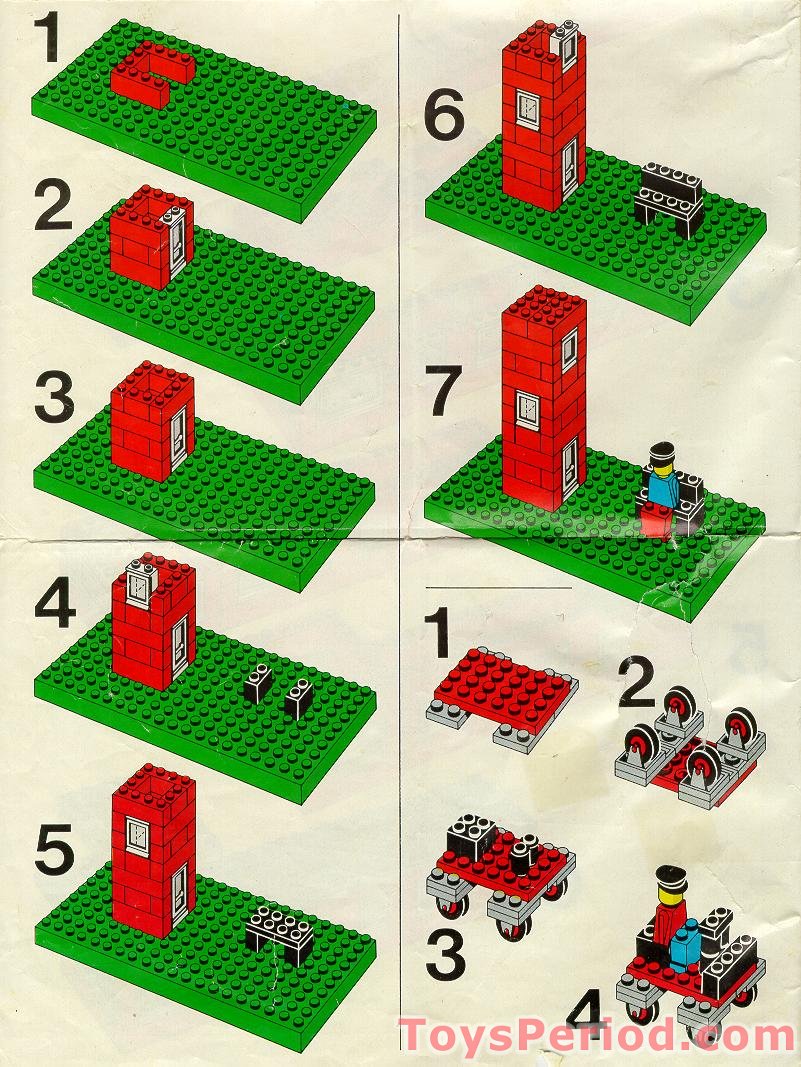 1

2

3

4

5

6

7

1

2

3

4

ToysPeriod.com