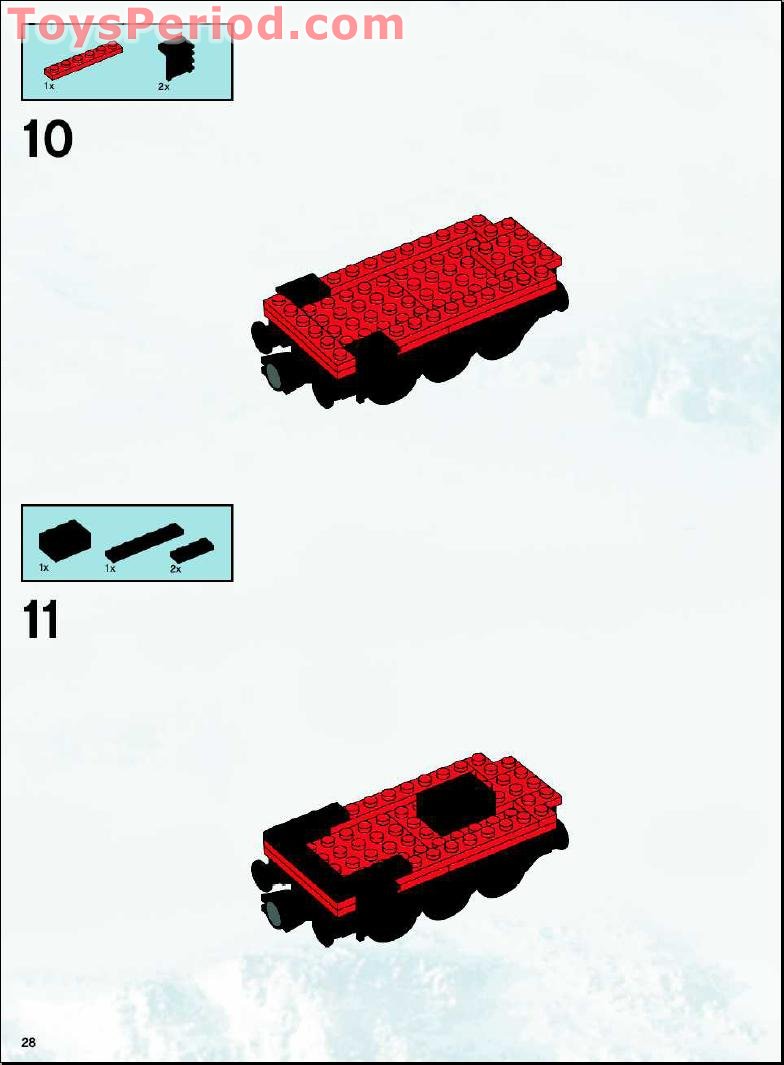 ToysPeriod.com

1x

2x

10

1x

1x

2x

11

28