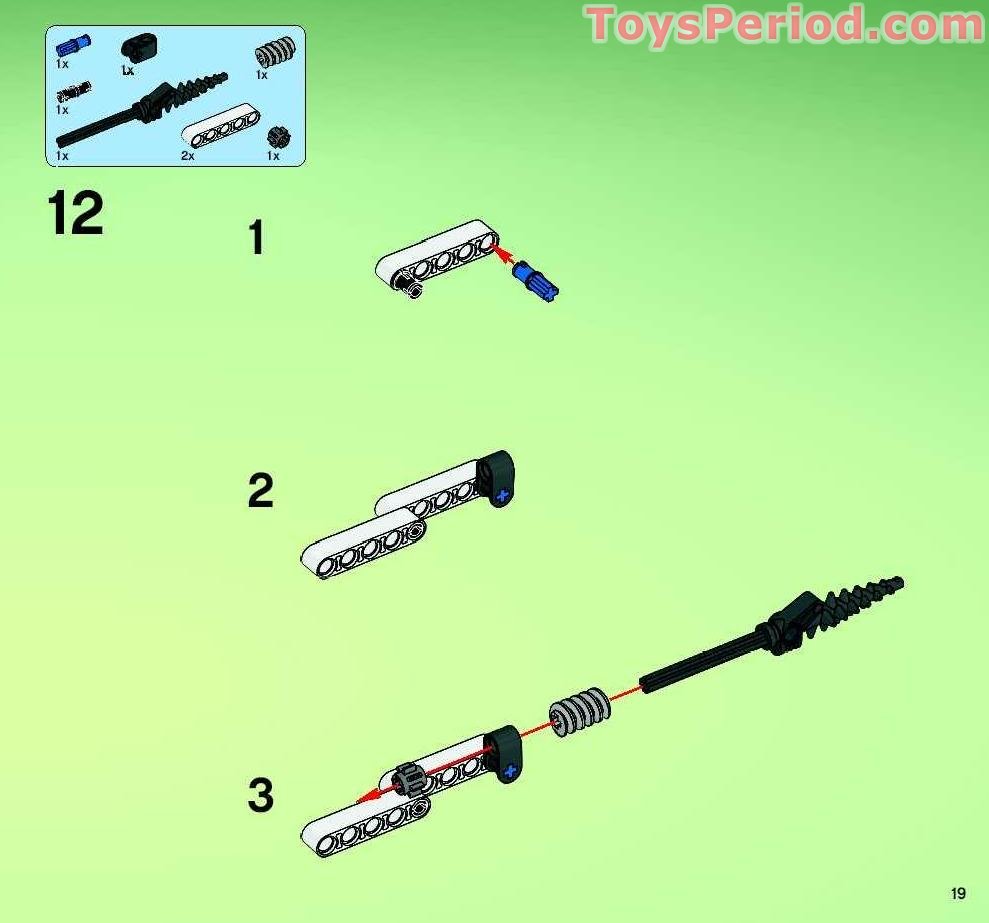 ToysPeriod.com

1x
1x
1x
1x
1x
2x
1x

12

1

2

3

19