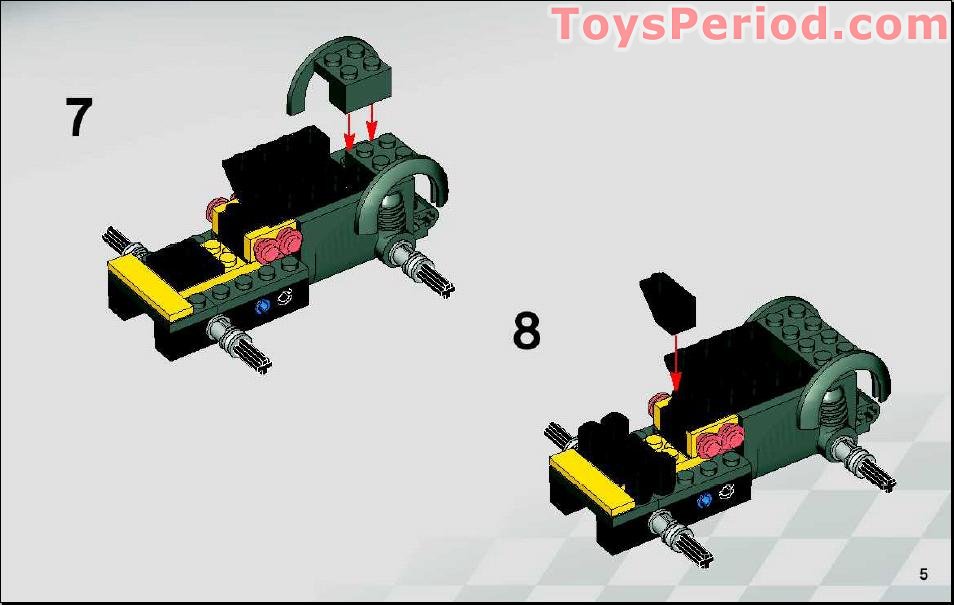 ToysPeriod.com

7

8

5