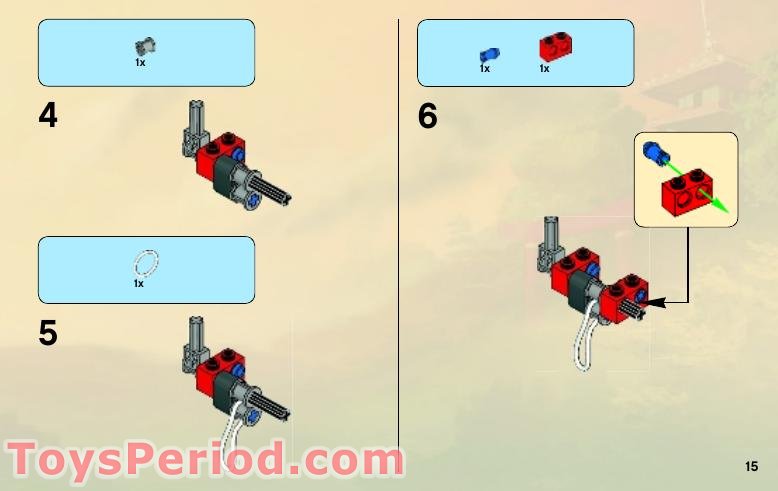 1x

4

1x

5

1x 1x

6

ToysPeriod.com

15