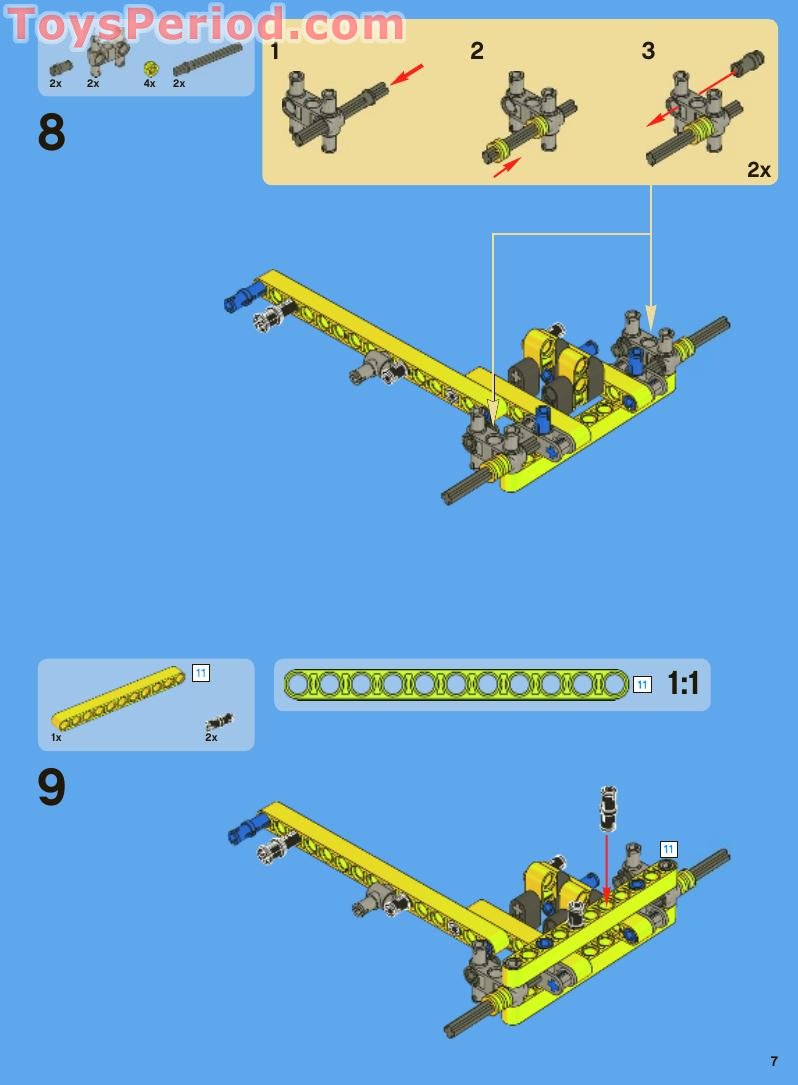 ToysPeriod.com

2x 2x 4x 2x

8

1 2 3

2x

11

1x 2x

11 1:1

9

11

7