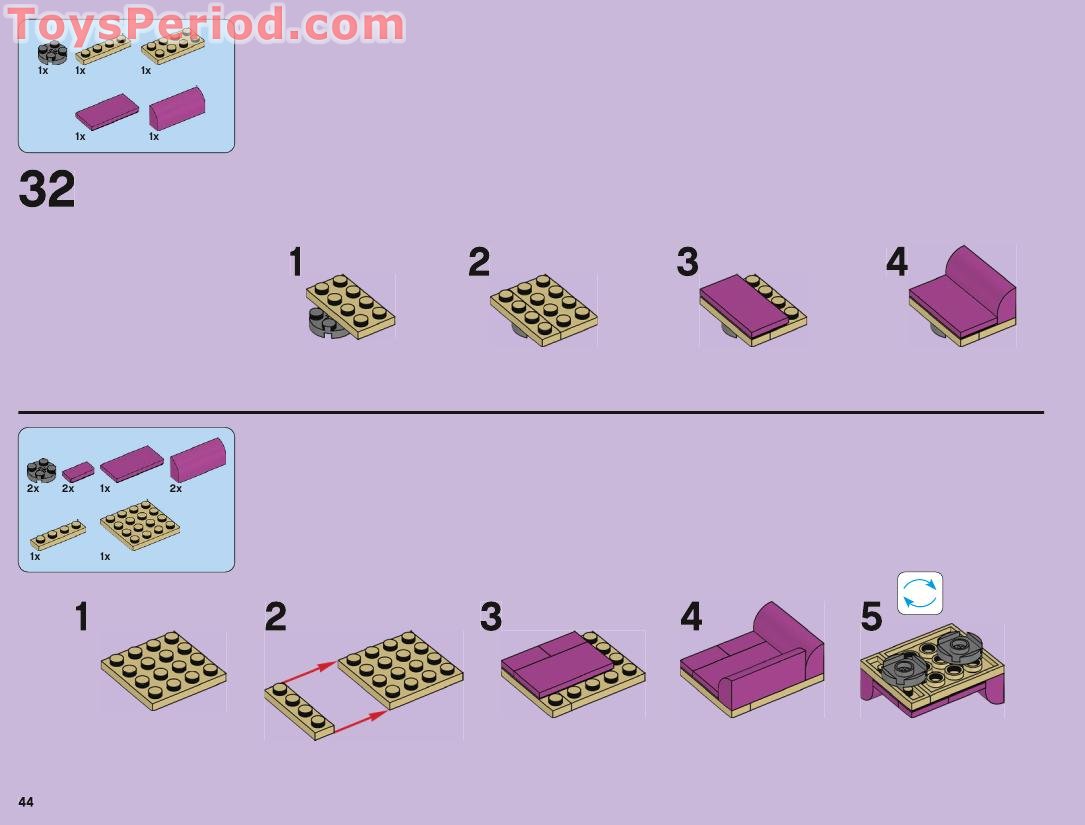 ToysPeriod.com

1x 1x 1x

1x 1x

32

1

2

3

4

2x 2x 1x 2x

1x 1x

1

2

3

4

5

44