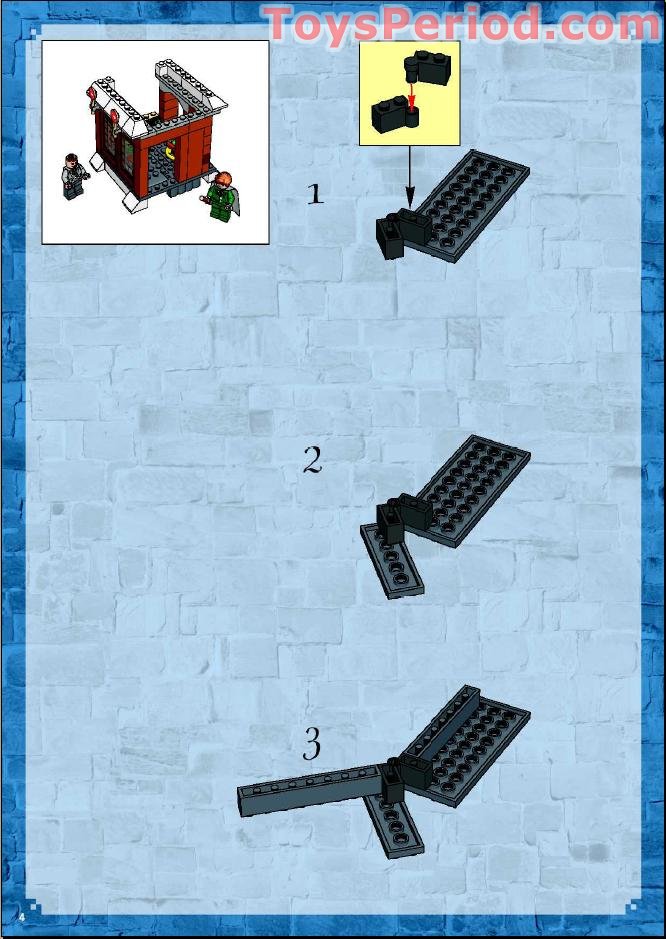 ToysPeriod.com

1

2

3

4