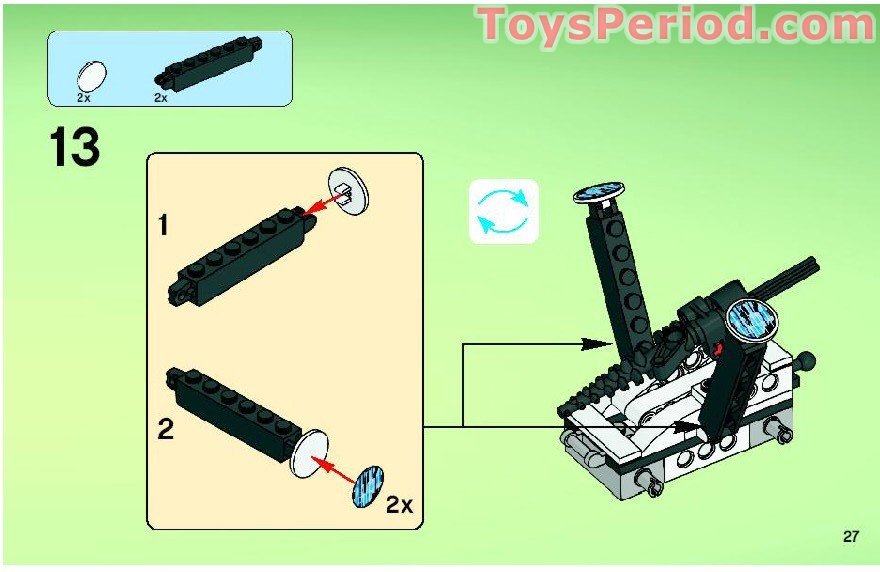 ToysPeriod.com

2x
2x

13

1

2

2x

27