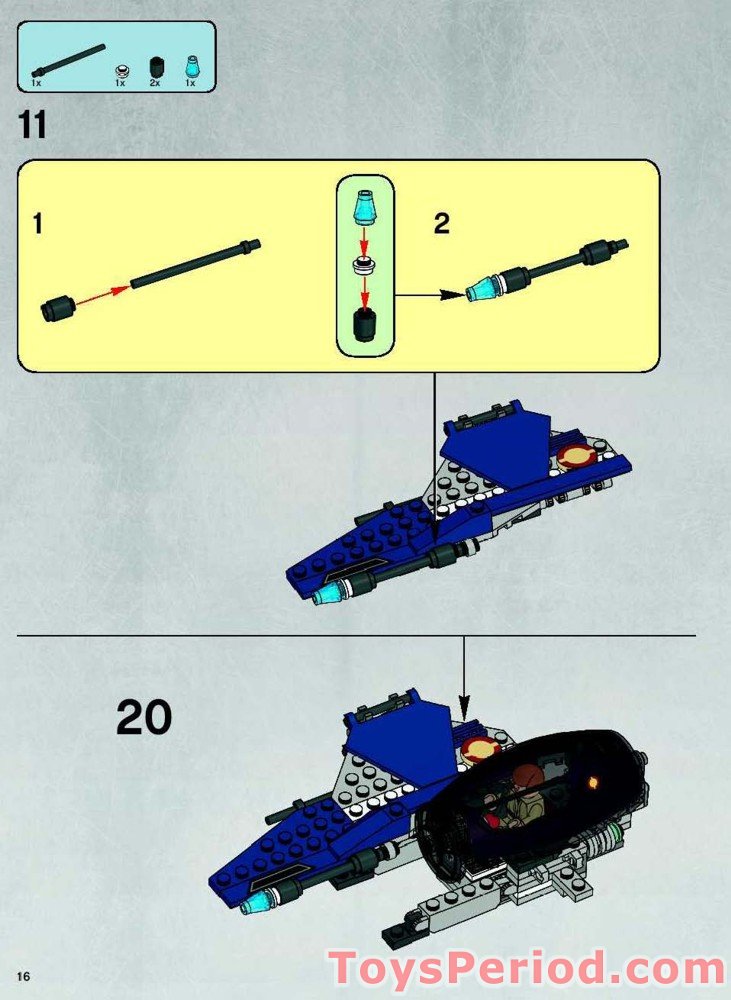 1x 1x 2x 1x

11

1

2

20

16

ToysPeriod.com