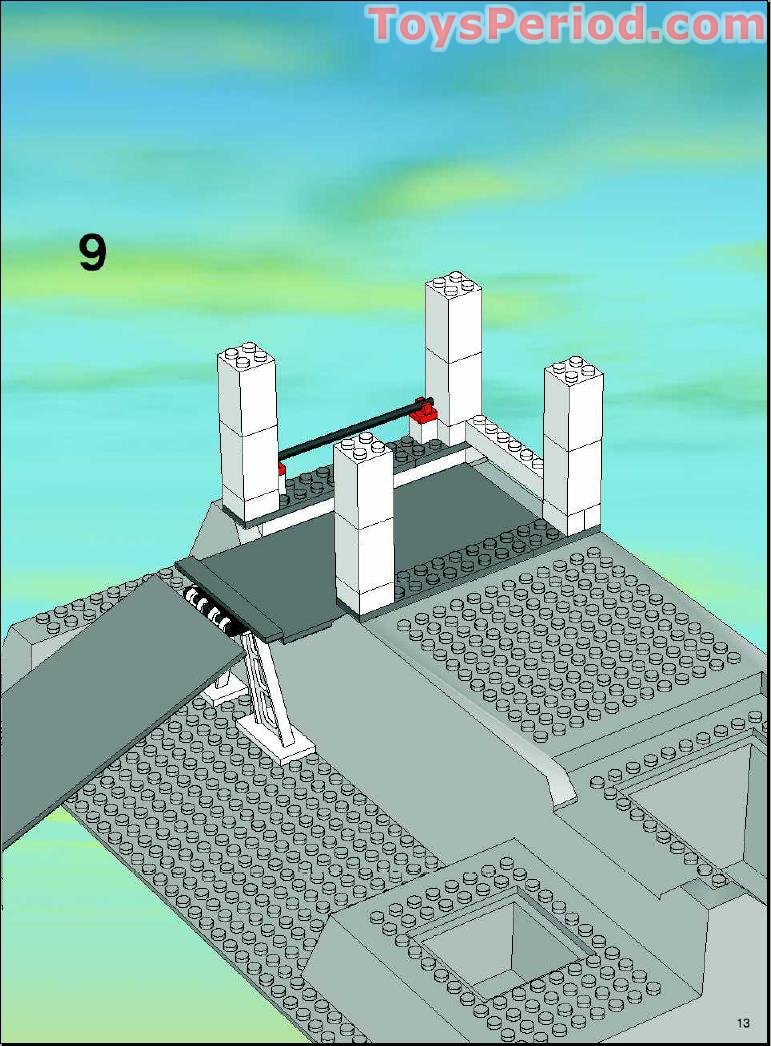 ToysPeriod.com

9

13