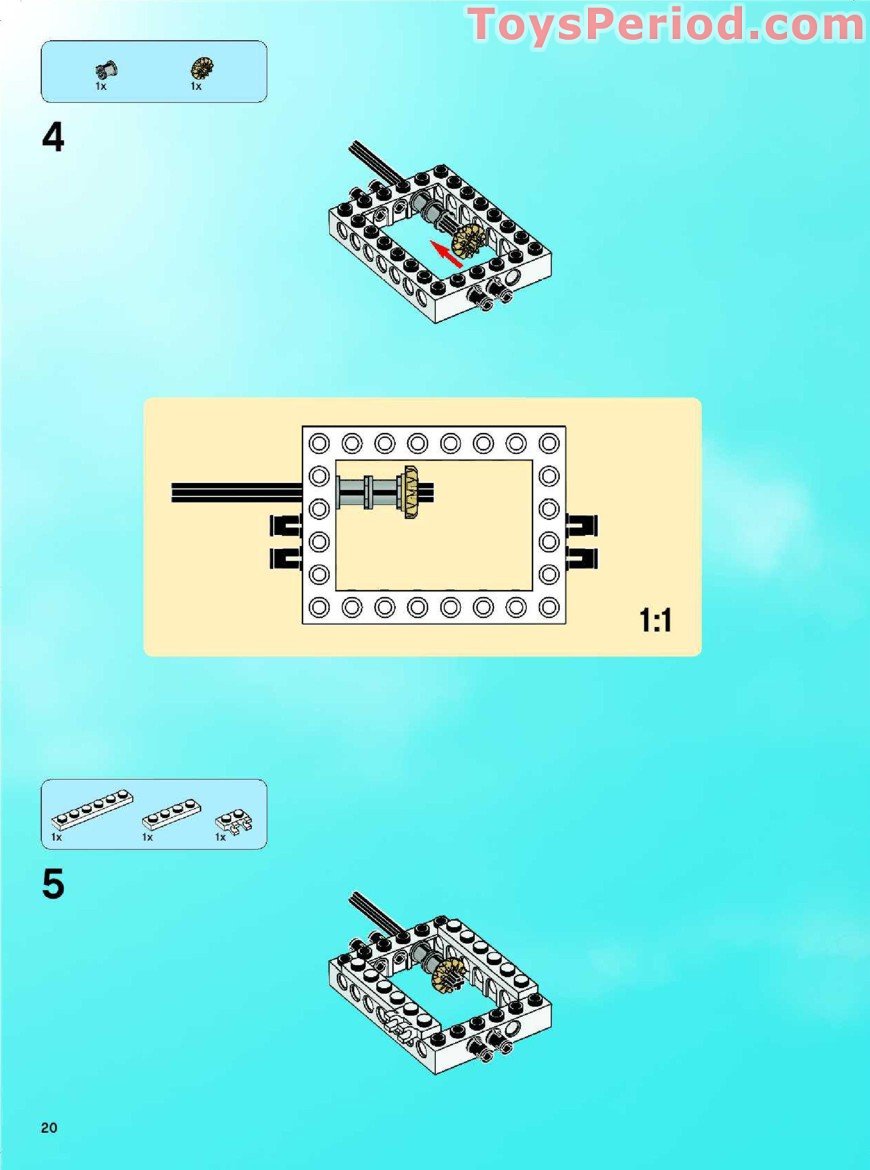 ToysPeriod.com

1x 1x

4

1:1

1x 1x 1x

5

20