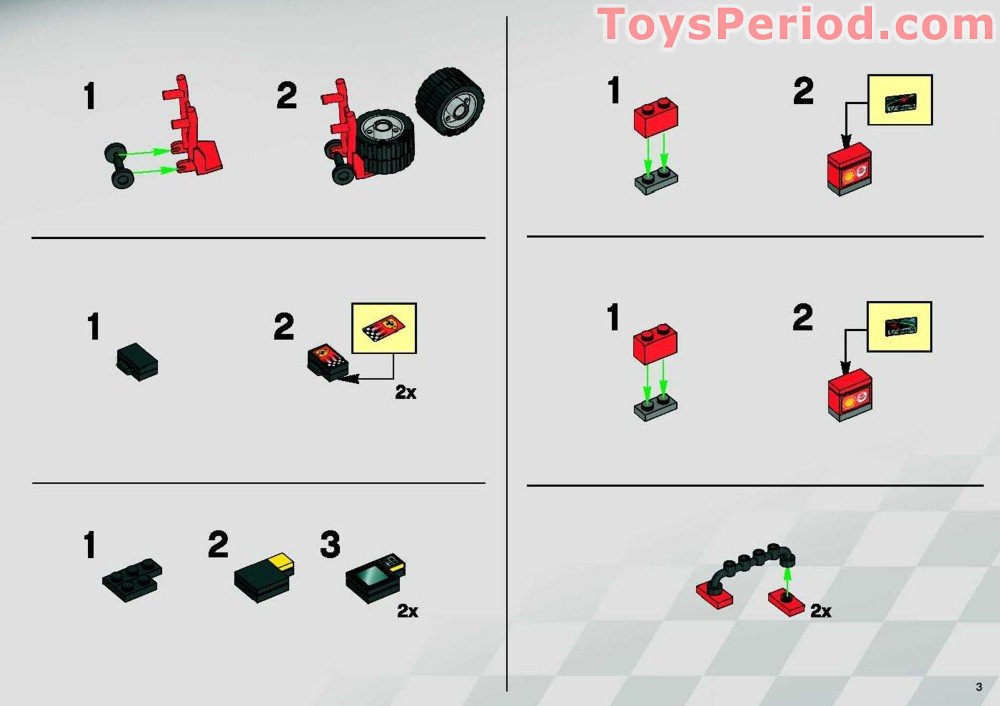 ToysPeriod.com

1 2

1 2

2x

1 2 3

2x

1 2

1 2

2x

3