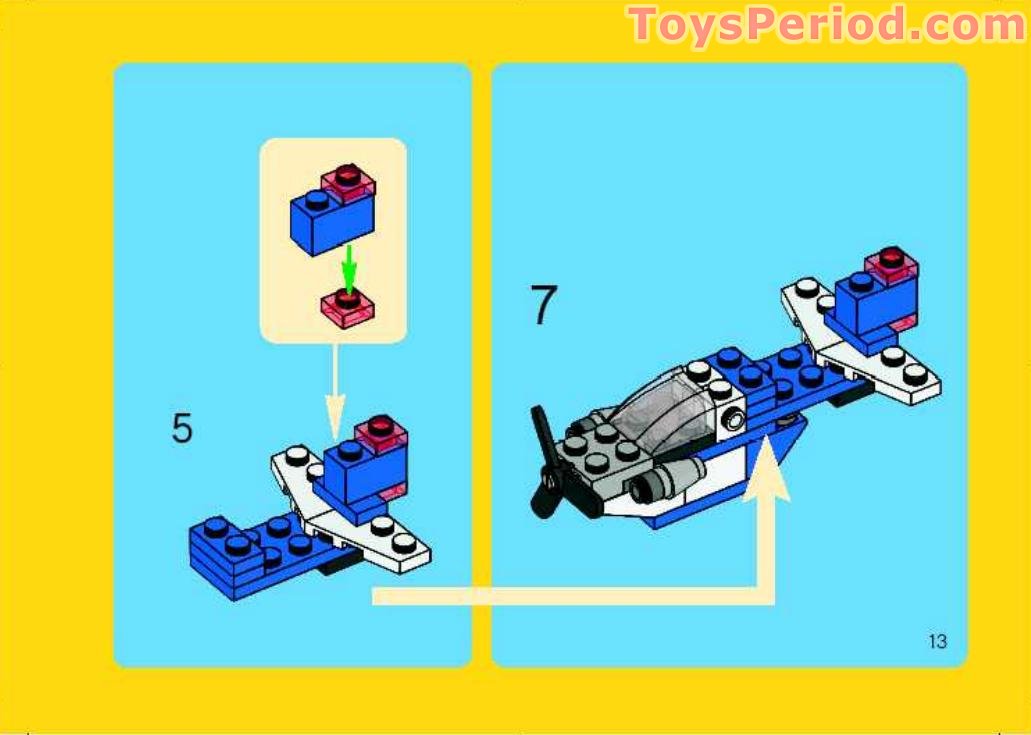 ToysPeriod.com

5

7

13